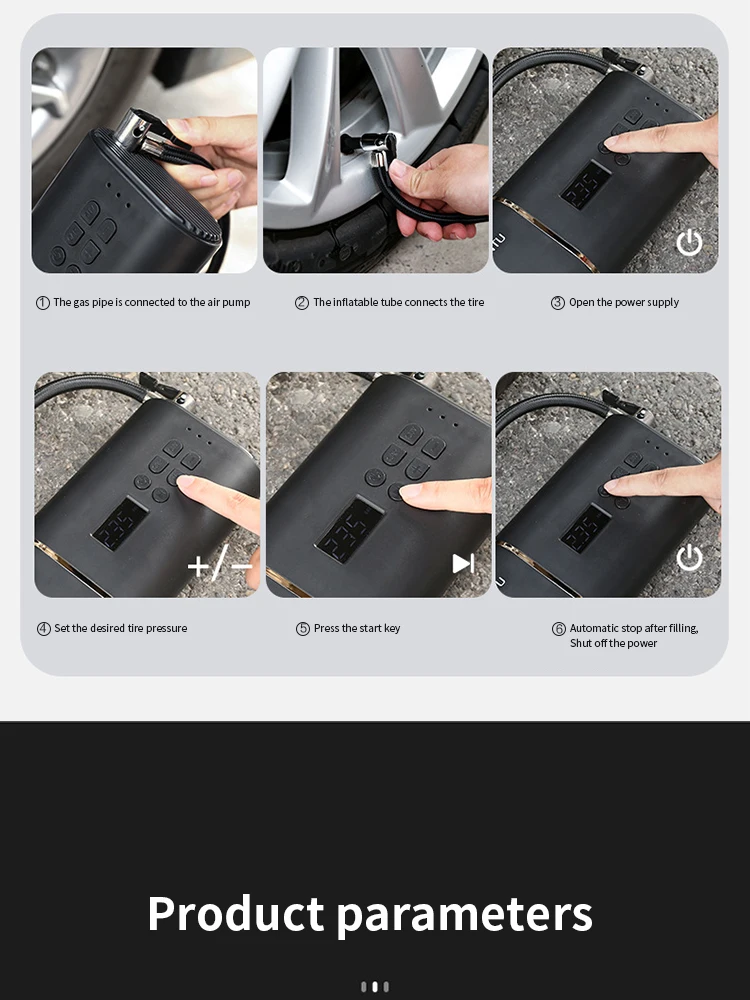 ① The gas pipe is connected to the air pump

② The inflatable tube connects the tire

③ Open the power supply

+/−

④ Set the desired tire pressure

⑤ Press the start key

⑥ Automatic stop after filling, Shut off the power

Product parameters