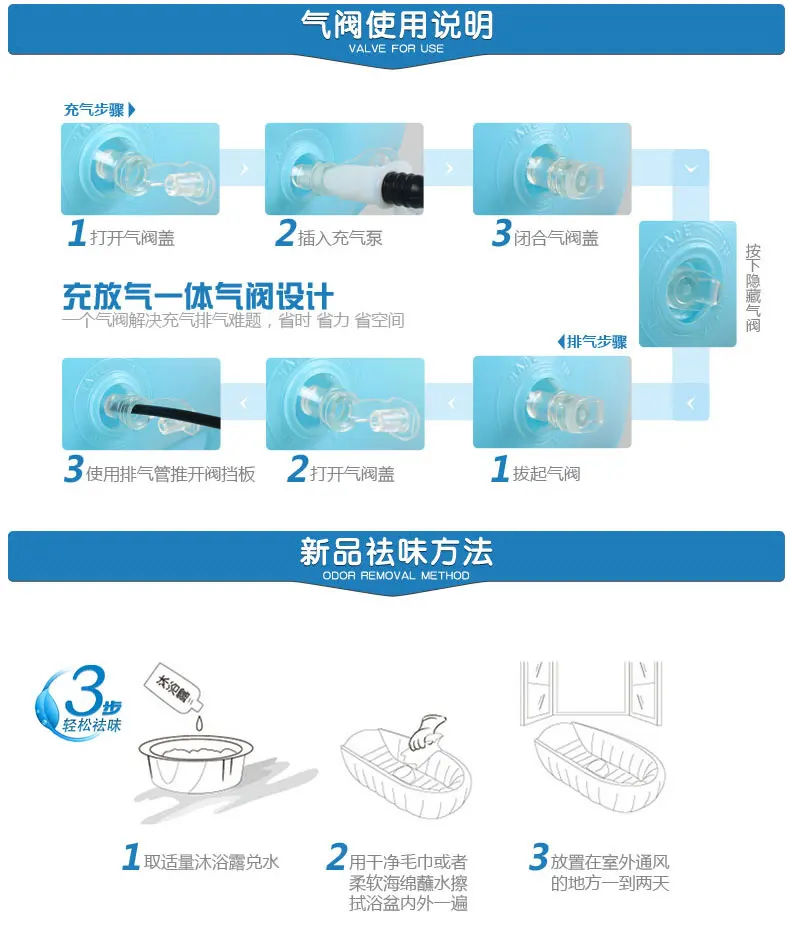 气阀使用说明
VALVE FOR USE

充气步骤

1 打开气阀盖

2 插入充气泵

3 闭合气阀盖

按下隐藏气阀

充放气一体气阀设计
一个气阀解决充气排气难题，省时 省力 省空间

排气步骤

3 使用排气管推开阀挡板

2 打开气阀盖

1 拔起气阀

新品祛味方法
ODOR REMOVAL METHOD

3步 轻松祛味

沐浴露

1 取适量沐浴露兑水

2 用干净毛巾或者柔软海绵蘸水擦拭浴盆内外一遍

3 放置在室外通风的地方一到两天