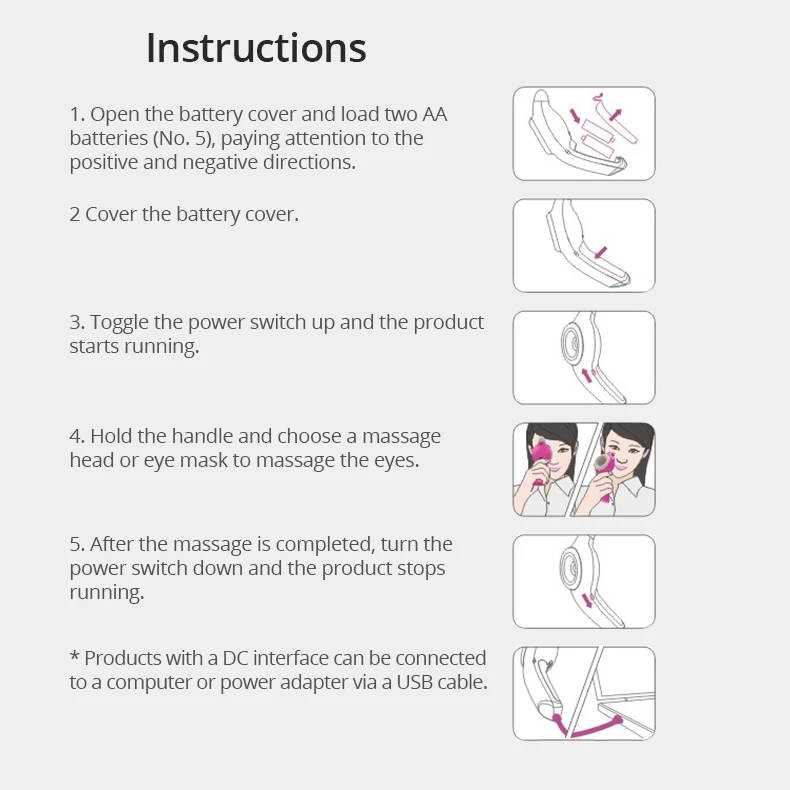 Instructions

1. Open the battery cover and load two AA batteries (No. 5), paying attention to the positive and negative directions.

2 Cover the battery cover.

3. Toggle the power switch up and the product starts running.

4. Hold the handle and choose a massage head or eye mask to massage the eyes.

5. After the massage is completed, turn the power switch down and the product stops running.

* Products with a DC interface can be connected to a computer or power adapter via a USB cable.