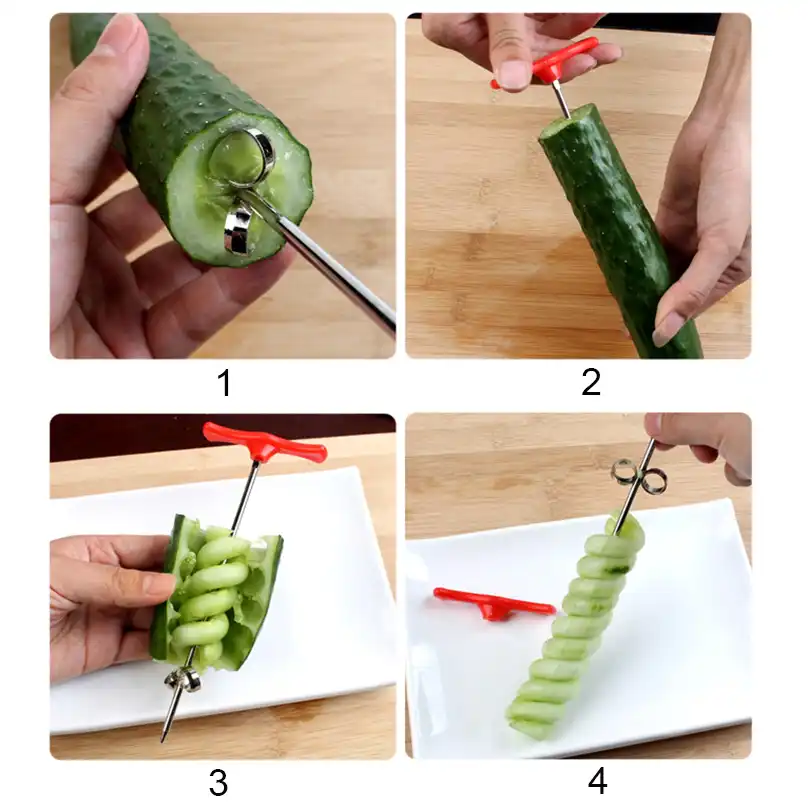 1

2

3

4