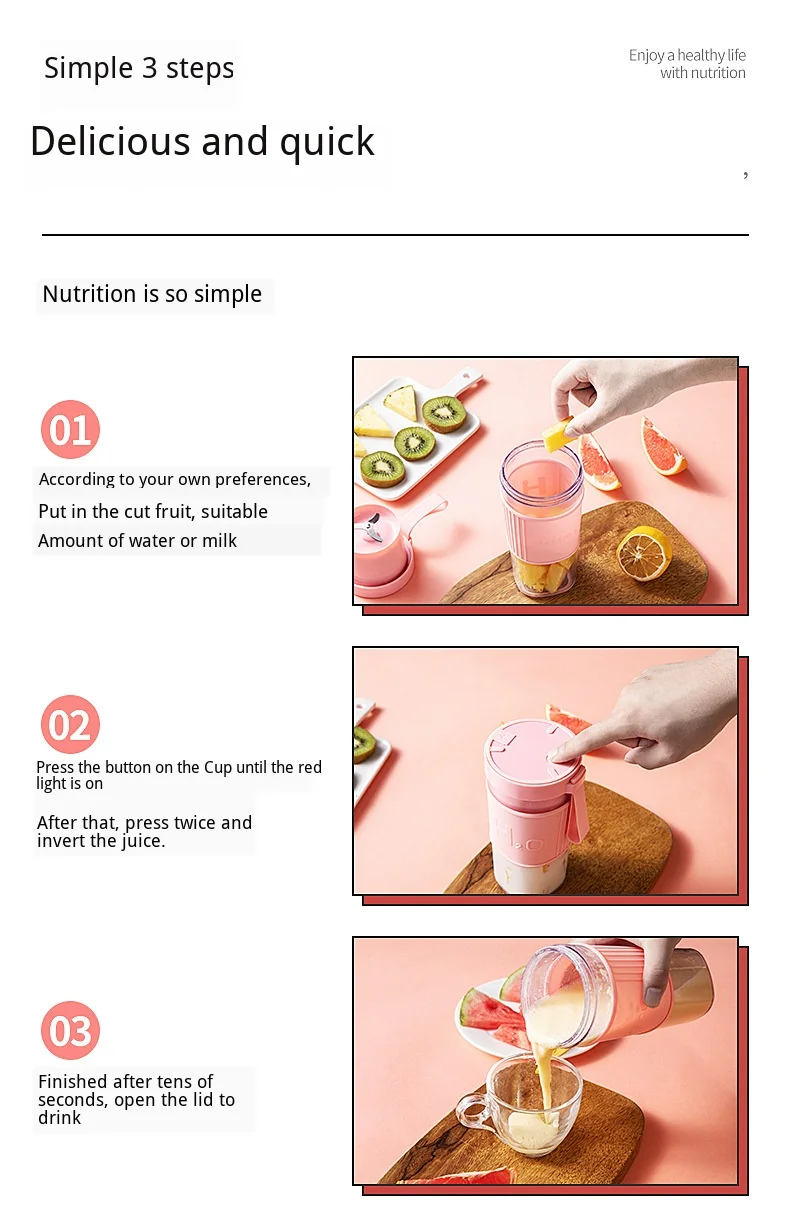 Simple 3 steps

Enjoy a healthy life with nutrition

Delicious and quick

,

Nutrition is so simple

01

According to your own preferences,
Put in the cut fruit, suitable
Amount of water or milk

02

Press the button on the Cup until the red light is on

After that, press twice and invert the juice.

03

Finished after tens of seconds, open the lid to drink