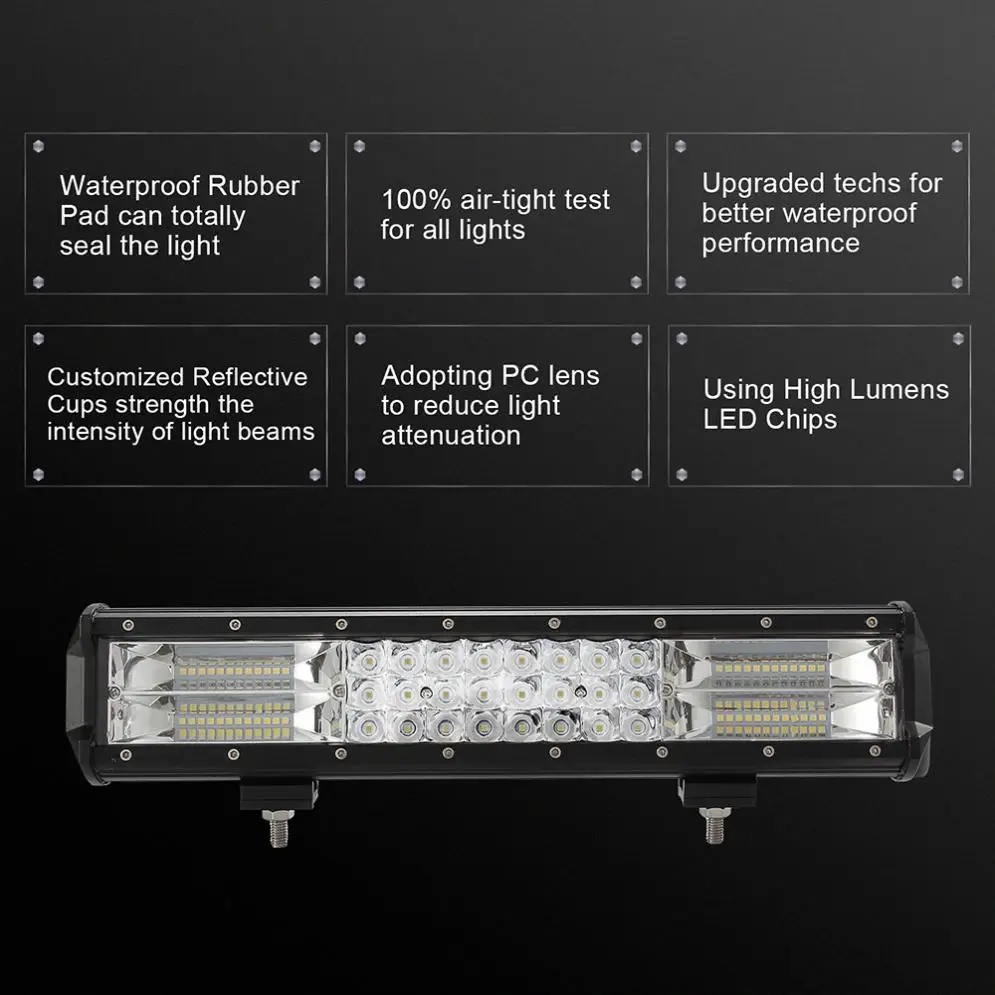 Waterproof Rubber Pad can totally seal the light

100% air-tight test for all lights

Upgraded techs for better waterproof performance

Customized Reflective Cups strength the intensity of light beams

Adopting PC lens to reduce light attenuation

Using High Lumens LED Chips