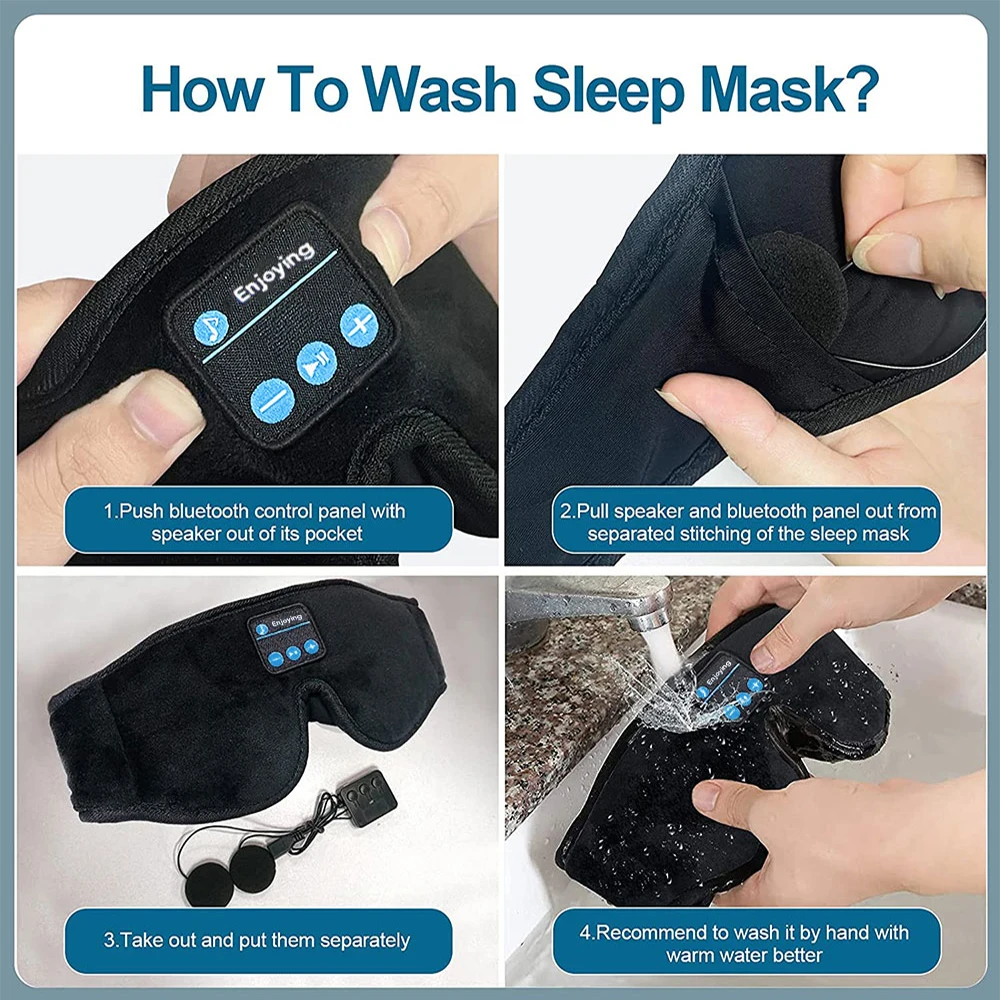 How To Wash Sleep Mask?

Enjoying

1.Push bluetooth control panel with speaker out of its pocket

2.Pull speaker and bluetooth panel out from separated stitching of the sleep mask

Enjoying

3.Take out and put them separately

Enjoying

4.Recommend to wash it by hand with warm water better