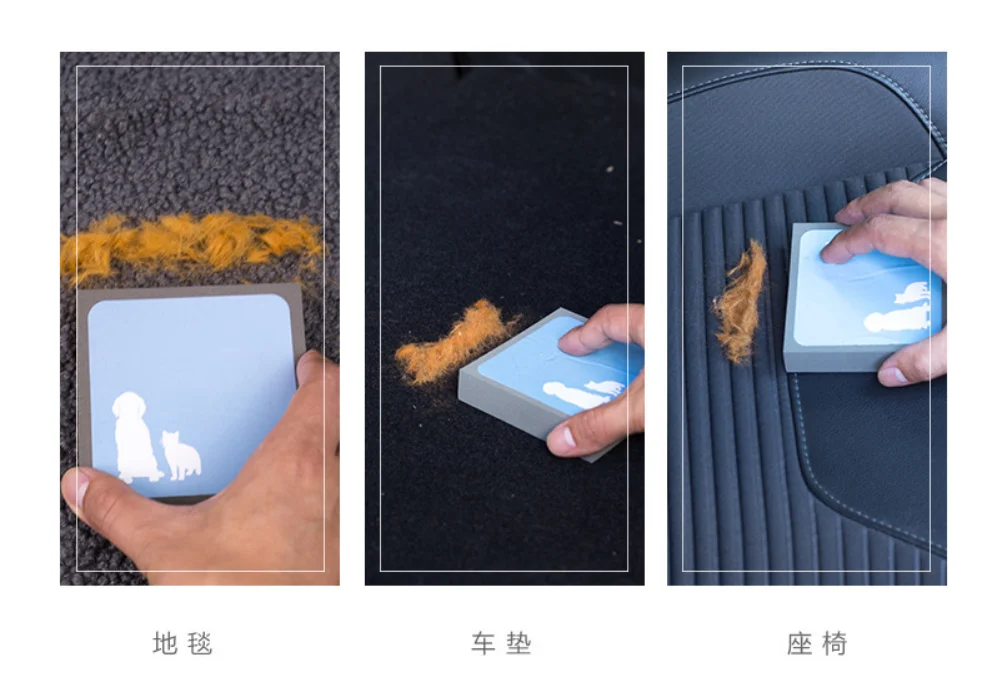 地毯

车垫

座椅