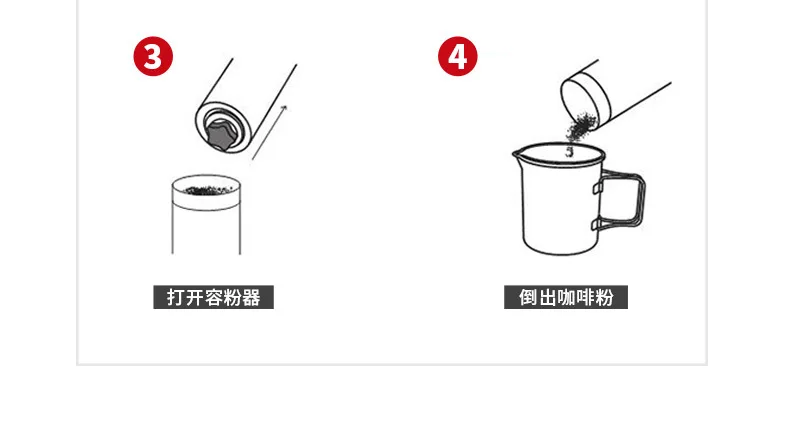 3

打开容粉器

4

倒出咖啡粉