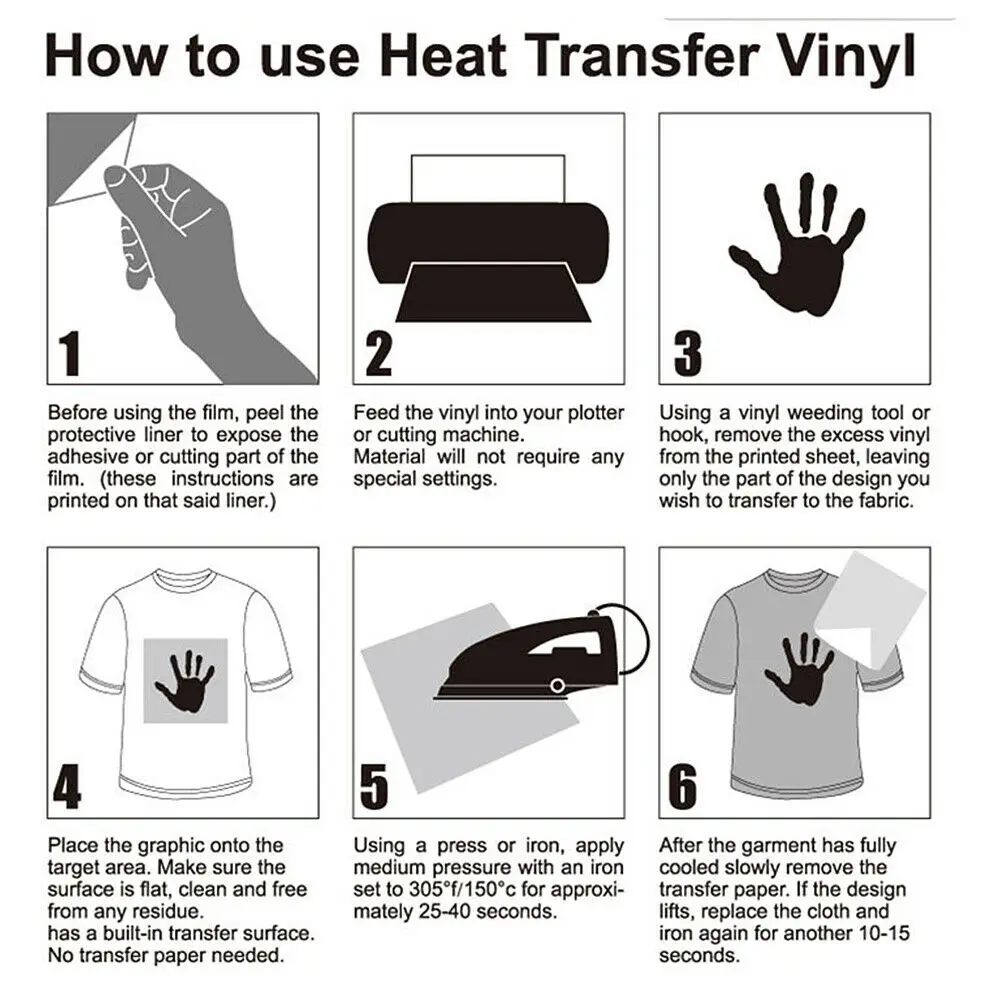 How to use Heat Transfer Vinyl

1

Before using the film, peel the protective liner to expose the adhesive or cutting part of the film. (these instructions are printed on that said liner.)

2

Feed the vinyl into your plotter or cutting machine.
Material will not require any special settings.

3

Using a vinyl weeding tool or hook, remove the excess vinyl from the printed sheet, leaving only the part of the design you wish to transfer to the fabric.

4

Place the graphic onto the target area. Make sure the surface is flat, clean and free from any residue.
has a built-in transfer surface.
No transfer paper needed.

5

Using a press or iron, apply medium pressure with an iron set to 305°f/150°c for approximately 25-40 seconds.

6

After the garment has fully cooled slowly remove the transfer paper. If the design lifts, replace the cloth and iron again for another 10-15 seconds.