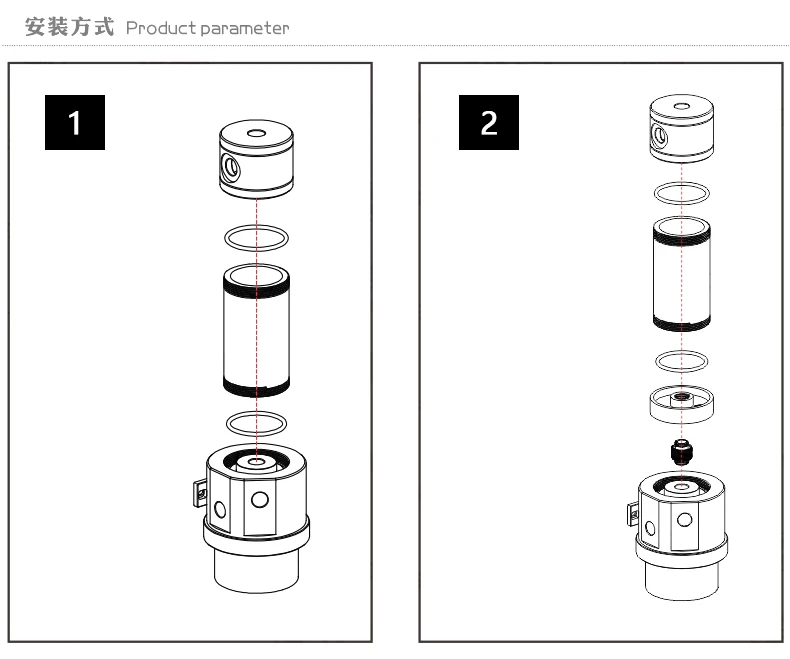 安装方式 Product parameter

1

2