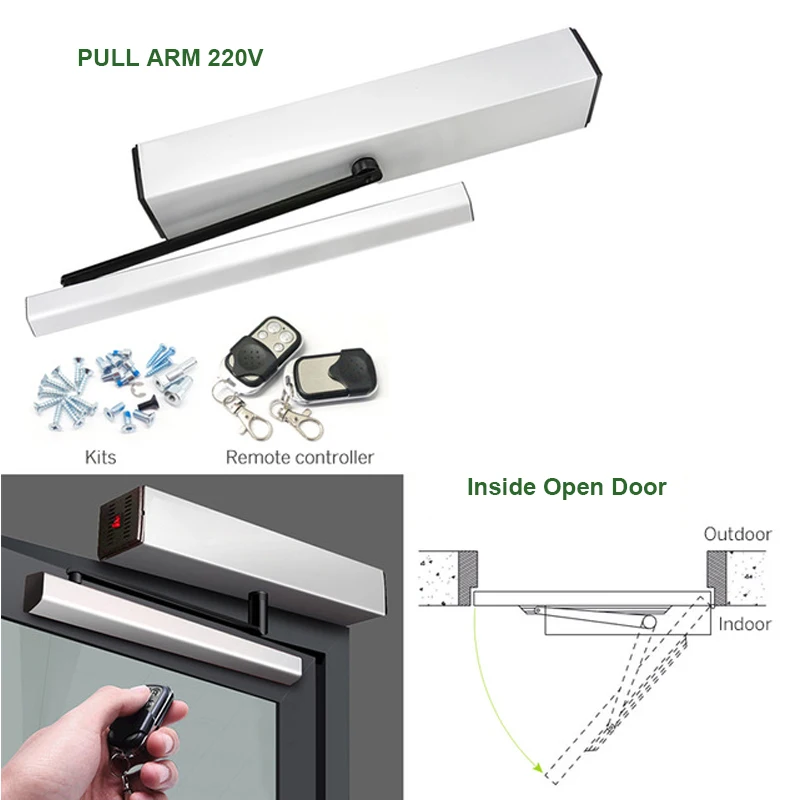 PULL ARM 220V

Kits

Remote controller

Inside Open Door

Outdoor

Indoor