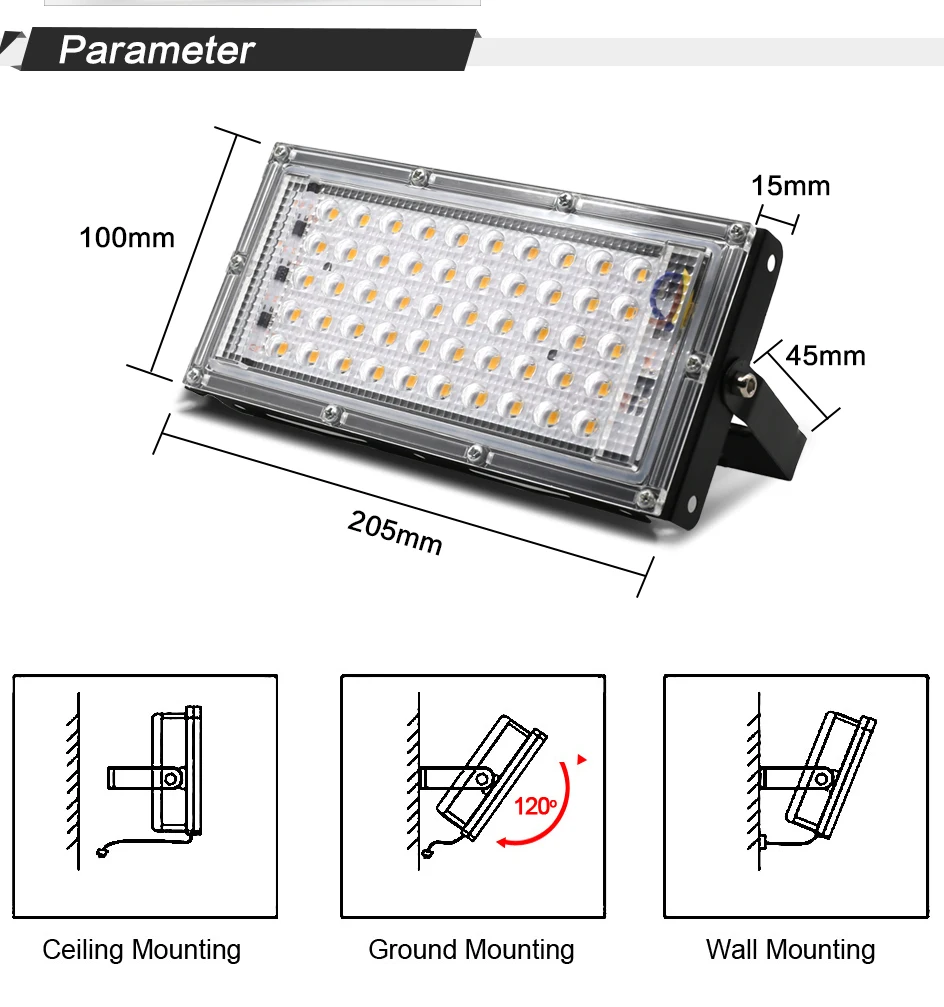 Parameter

100mm

15mm

45mm

205mm

120°

Ceiling Mounting

Ground Mounting

Wall Mounting