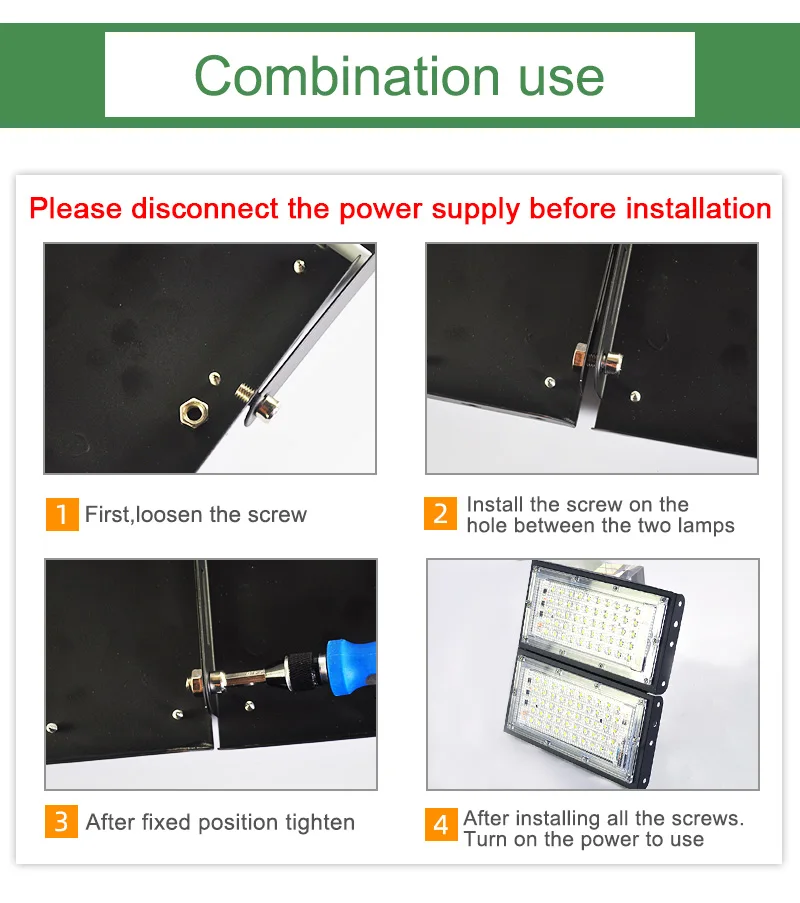 Combination use

Please disconnect the power supply before installation

1 First,loosen the screw

2 Install the screw on the hole between the two lamps

3 After fixed position tighten

4 After installing all the screws. Turn on the power to use