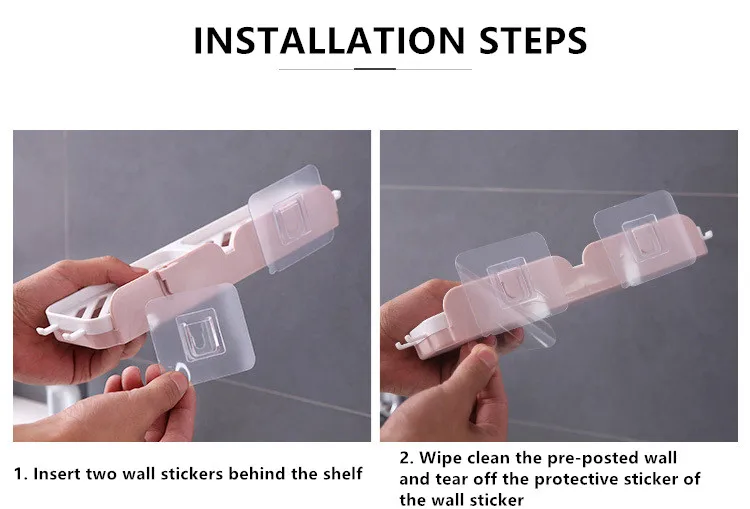 INSTALLATION STEPS

1. Insert two wall stickers behind the shelf

2. Wipe clean the pre-posted wall and tear off the protective sticker of the wall sticker