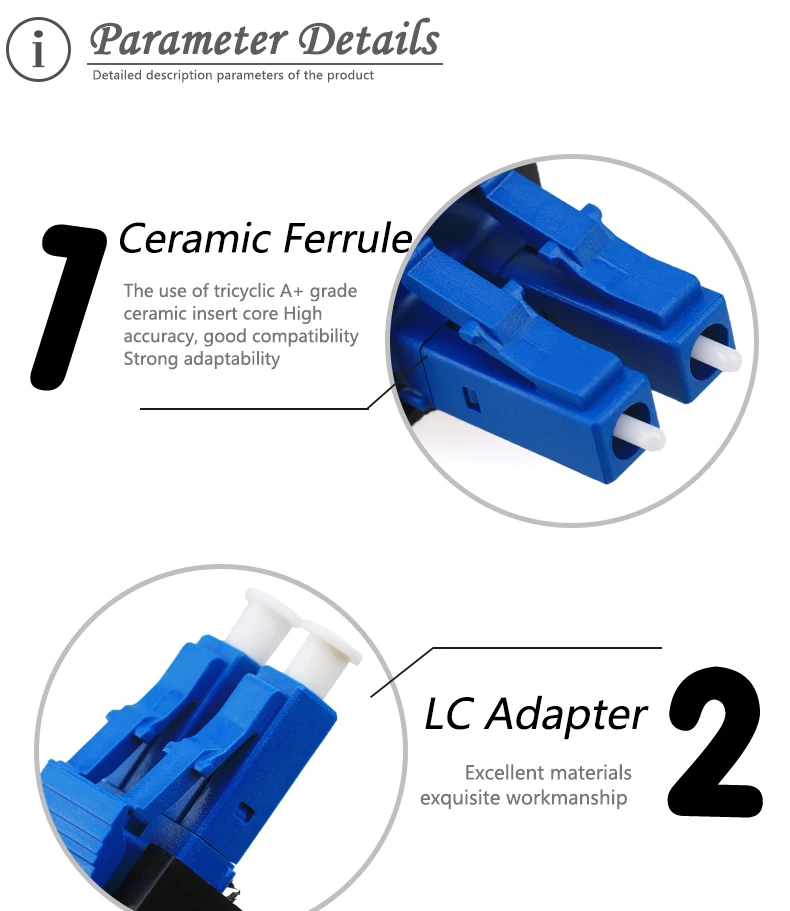 i Parameter Details
Detailed description parameters of the product

1 Ceramic Ferrule
The use of tricyclic A+ grade ceramic insert core High accuracy, good compatibility Strong adaptability

LC Adapter 2
Excellent materials exquisite workmanship