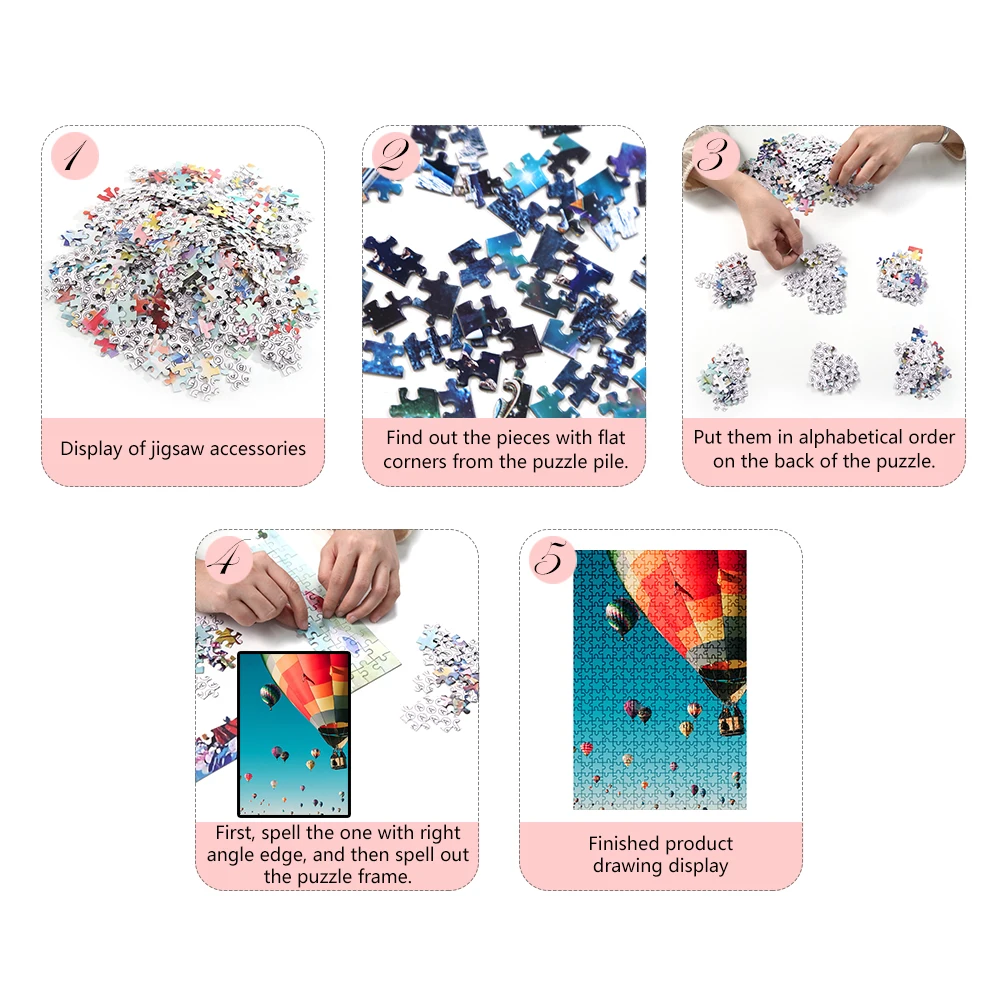 1

Display of jigsaw accessories

2

Find out the pieces with flat corners from the puzzle pile.

3

Put them in alphabetical order on the back of the puzzle.

4

First, spell the one with right angle edge, and then spell out the puzzle frame.

5

Finished product drawing display