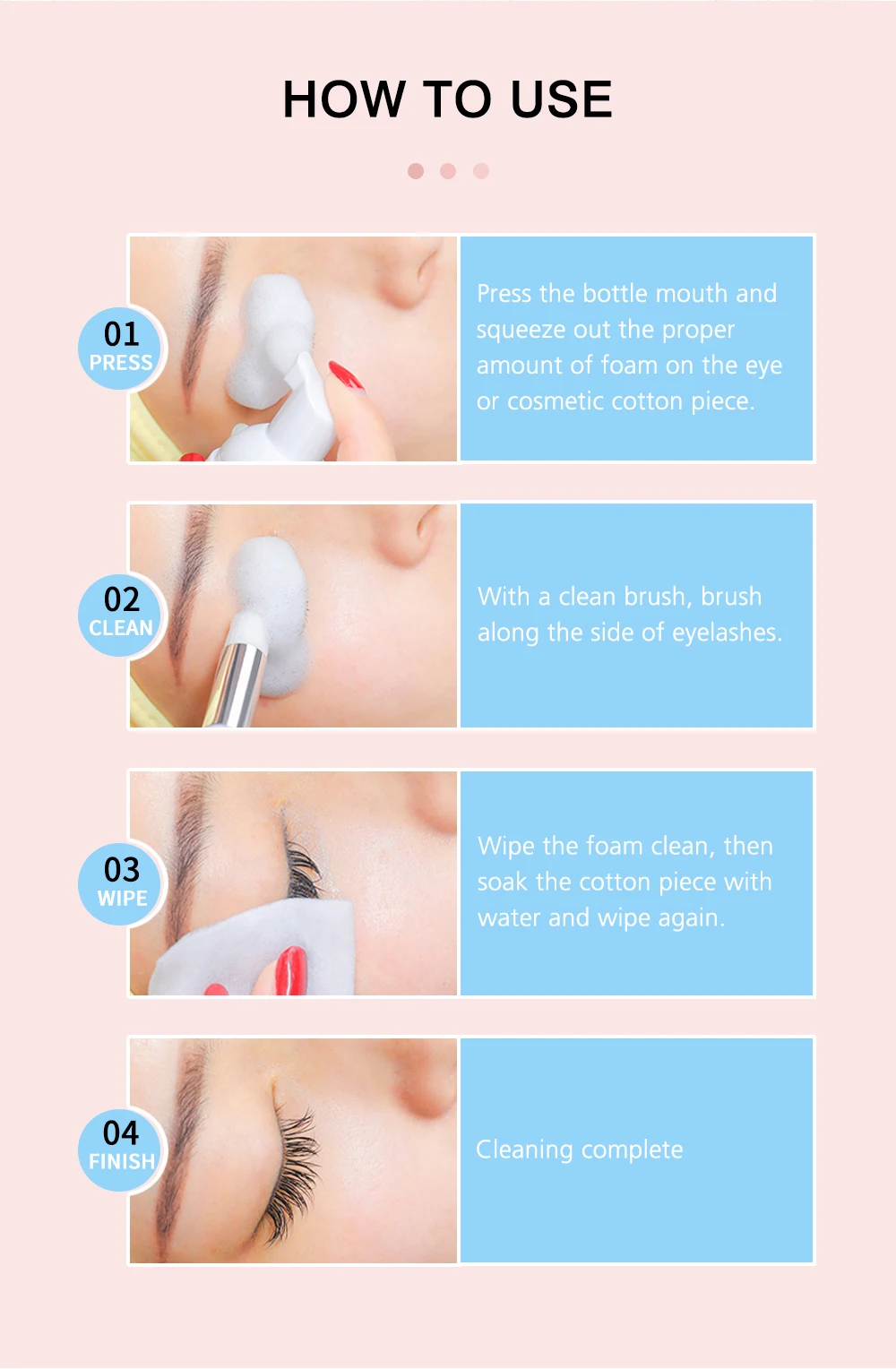 HOW TO USE

01
PRESS

Press the bottle mouth and squeeze out the proper amount of foam on the eye or cosmetic cotton piece.

02
CLEAN

With a clean brush, brush along the side of eyelashes.

03
WIPE

Wipe the foam clean, then soak the cotton piece with water and wipe again.

04
FINISH

Cleaning complete