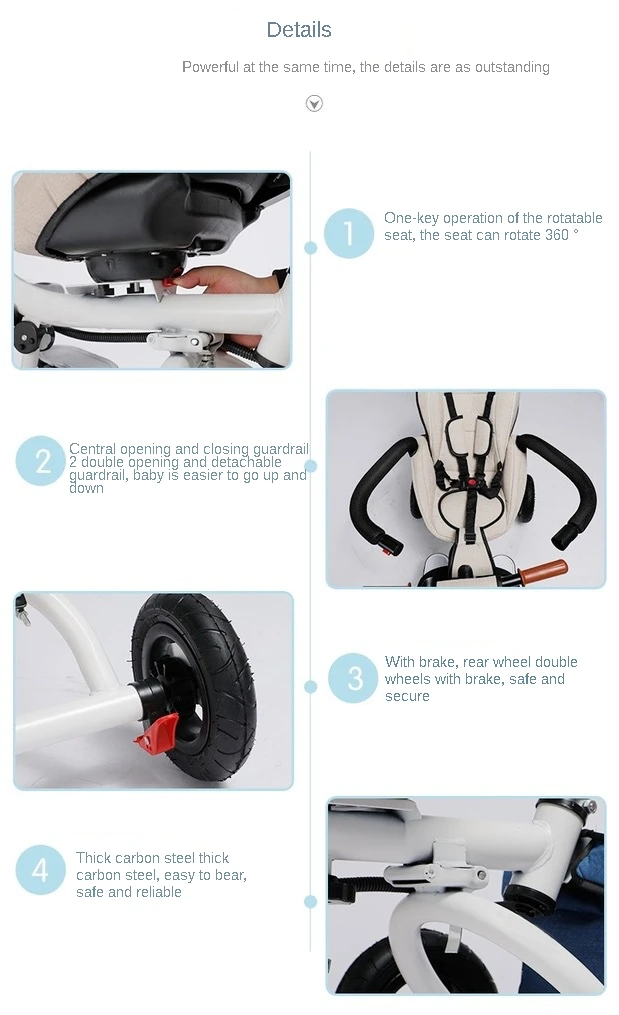 Details

Powerful at the same time, the details are as outstanding

1

One-key operation of the rotatable seat, the seat can rotate 360 °

2

Central opening and closing guardrail 2 double opening and detachable guardrail, baby is easier to go up and down

3

With brake, rear wheel double wheels with brake, safe and secure

4

Thick carbon steel thick carbon steel, easy to bear, safe and reliable