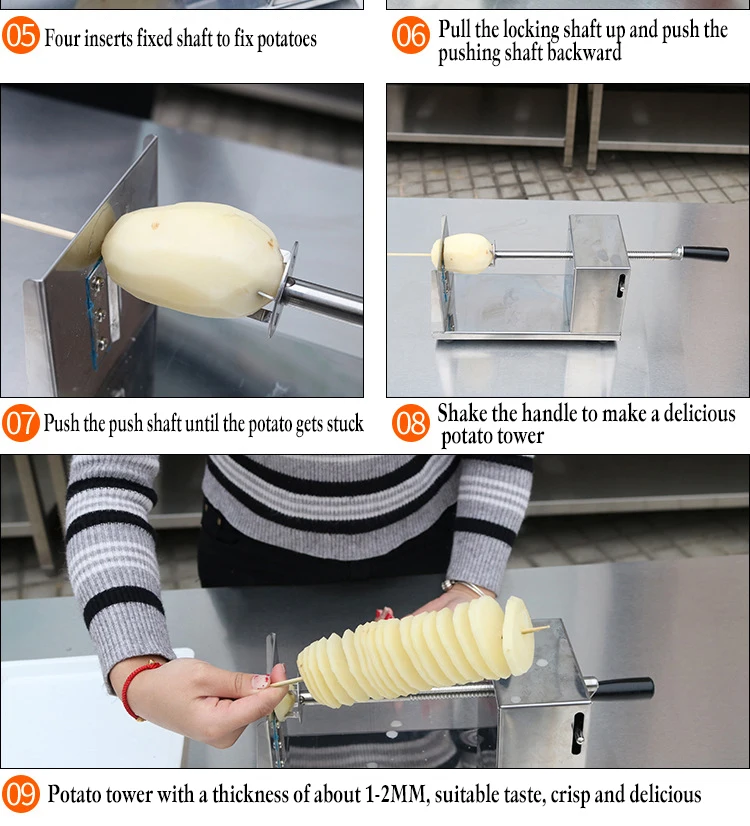 05 Four inserts fixed shaft to fix potatoes

06 Pull the locking shaft up and push the pushing shaft backward

07 Push the push shaft until the potato gets stuck

08 Shake the handle to make a delicious potato tower

09 Potato tower with a thickness of about 1-2MM, suitable taste, crisp and delicious