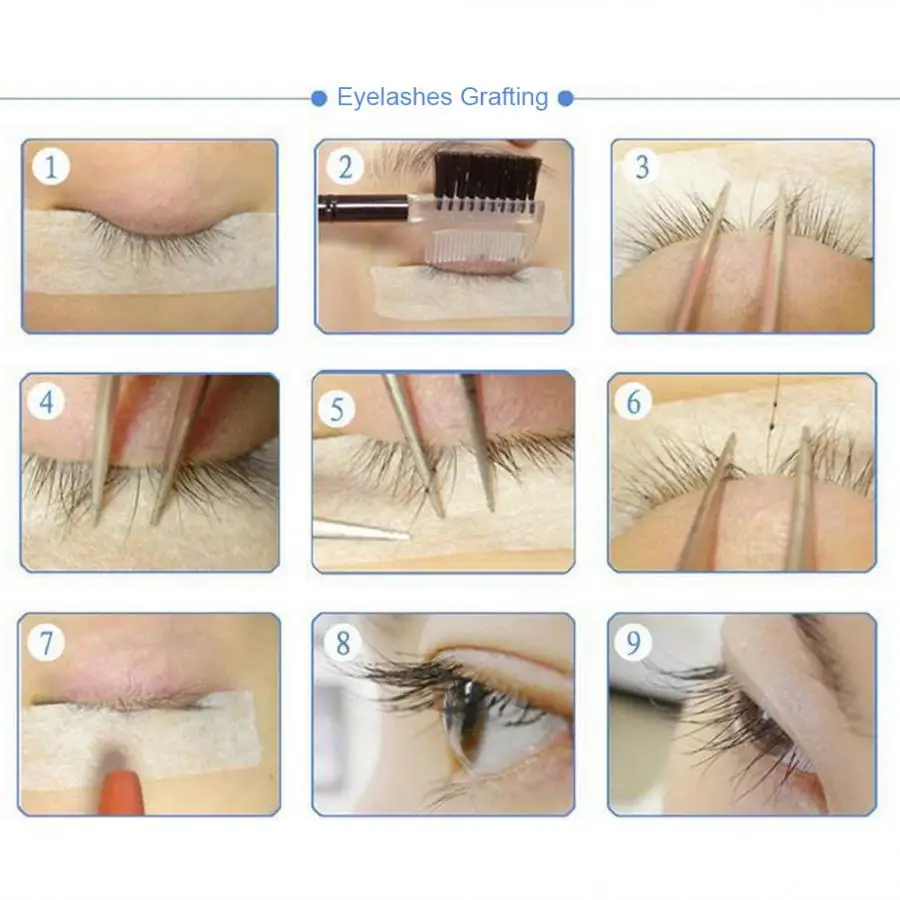 Eyelashes Grafting

1

2

3

4

5

6

7

8

9