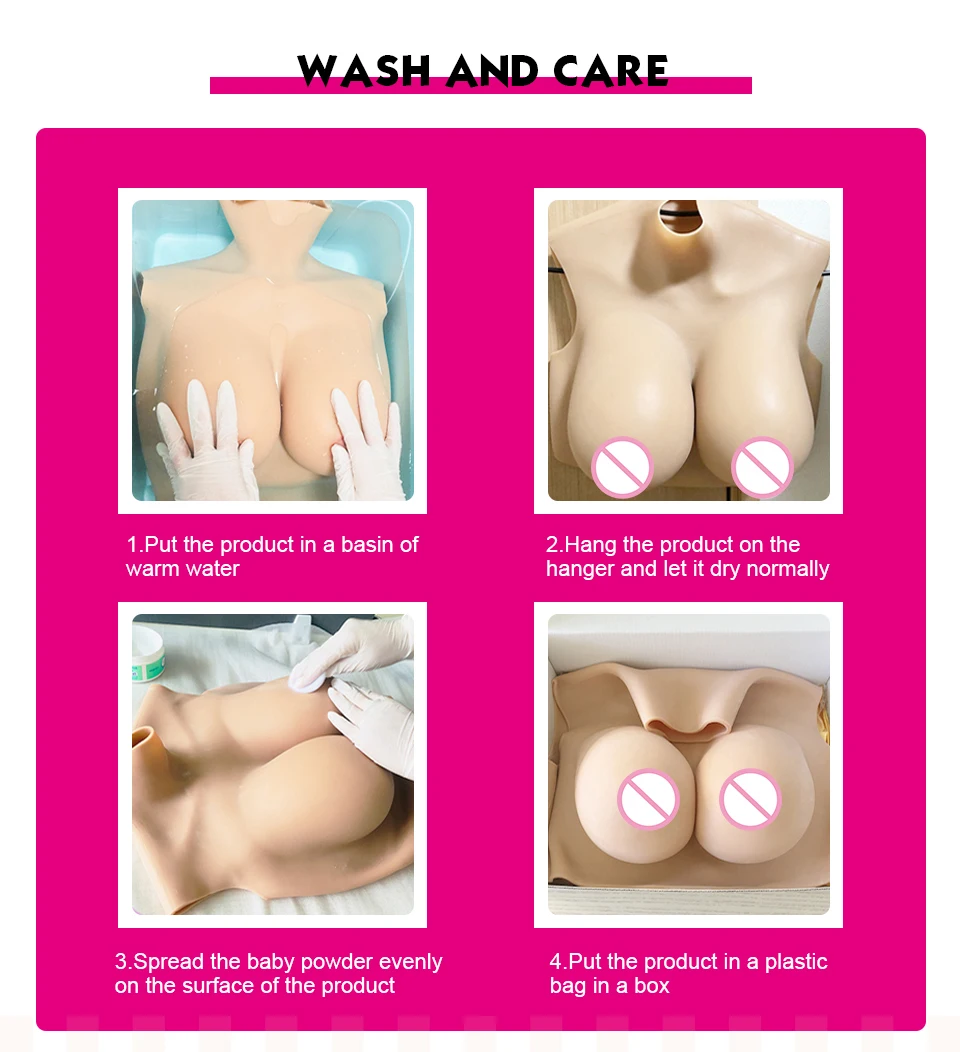 WASH AND CARE

1.Put the product in a basin of warm water

2.Hang the product on the hanger and let it dry normally

3.Spread the baby powder evenly on the surface of the product

4.Put the product in a plastic bag in a box