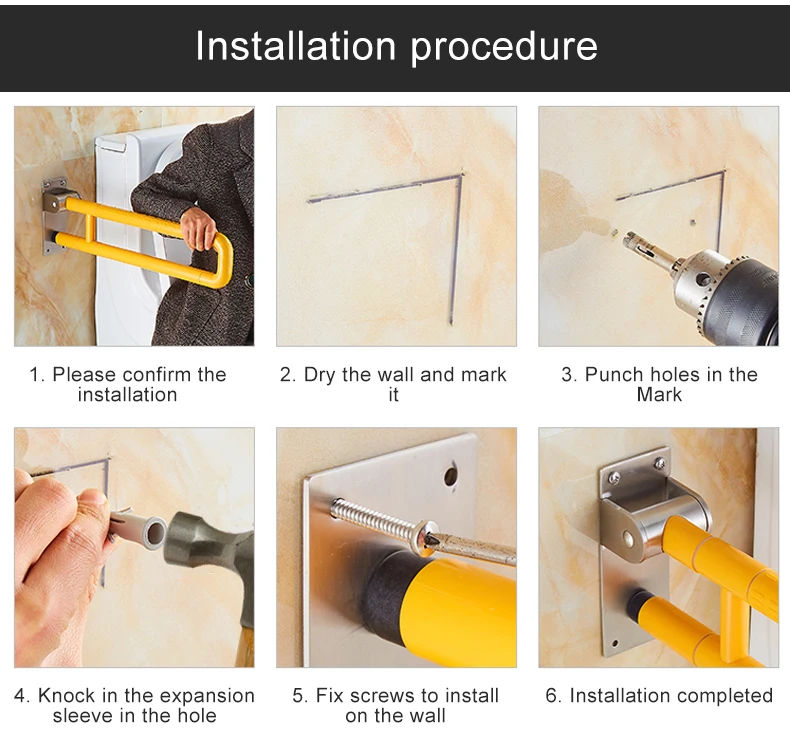 Installation procedure

1. Please confirm the installation

2. Dry the wall and mark it

3. Punch holes in the Mark

4. Knock in the expansion sleeve in the hole

5. Fix screws to install on the wall

6. Installation completed