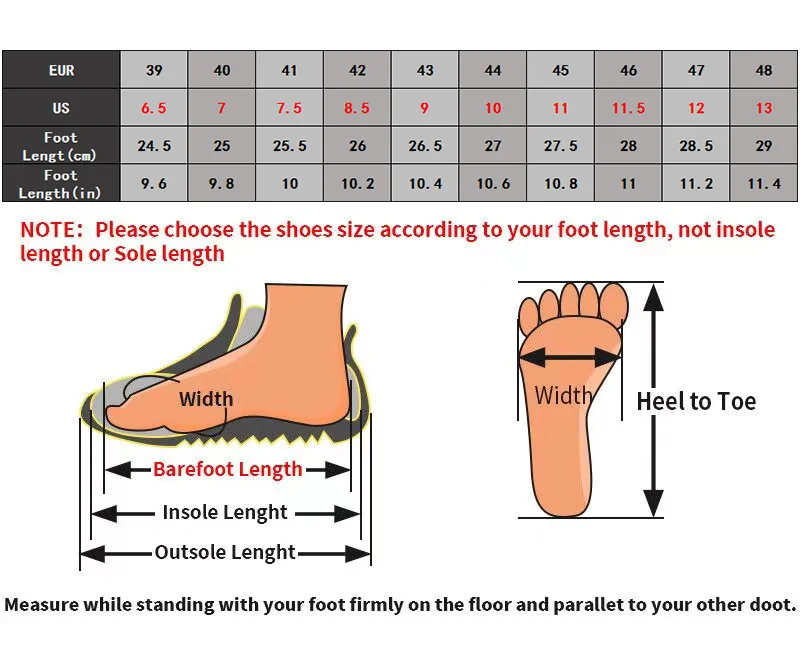 | EUR | 39 | 40 | 41 | 42 | 43 | 44 | 45 | 46 | 47 | 48 |
|---|---|---|---|---|---|---|---|---|---|---|
| US | 6.5 | 7 | 7.5 | 8.5 | 9 | 10 | 11 | 11.5 | 12 | 13 |
| Foot Lengt(cm) | 24.5 | 25 | 25.5 | 26 | 26.5 | 27 | 27.5 | 28 | 28.5 | 29 |
| Foot Length(in) | 9.6 | 9.8 | 10 | 10.2 | 10.4 | 10.6 | 10.8 | 11 | 11.2 | 11.4 |

NOTE: Please choose the shoes size according to your foot length, not insole length or Sole length

Width

Barefoot Length

Insole Lenght

Outsole Lenght

Width

Heel to Toe

Measure while standing with your foot firmly on the floor and parallet to your other doot.