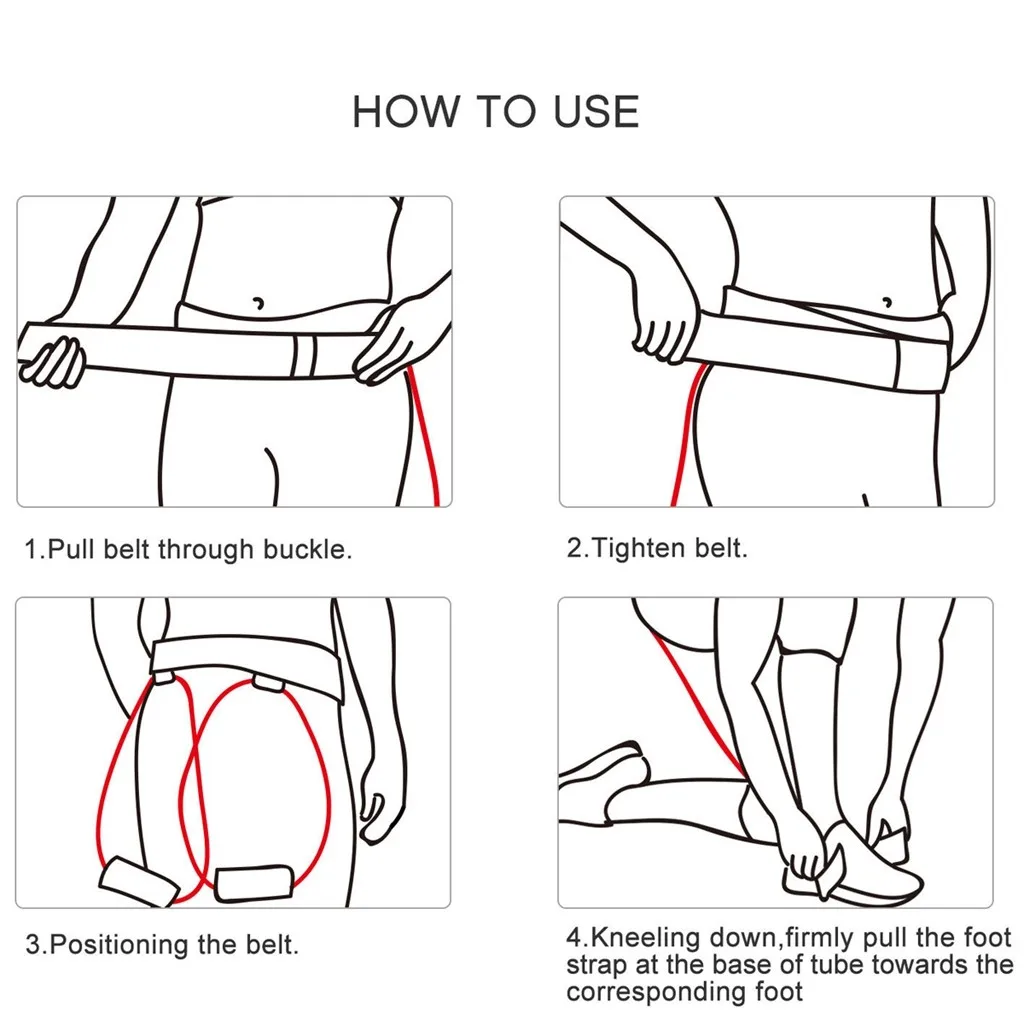 HOW TO USE

1.Pull belt through buckle.

2.Tighten belt.

3.Positioning the belt.

4.Kneeling down,firmly pull the foot strap at the base of tube towards the corresponding foot