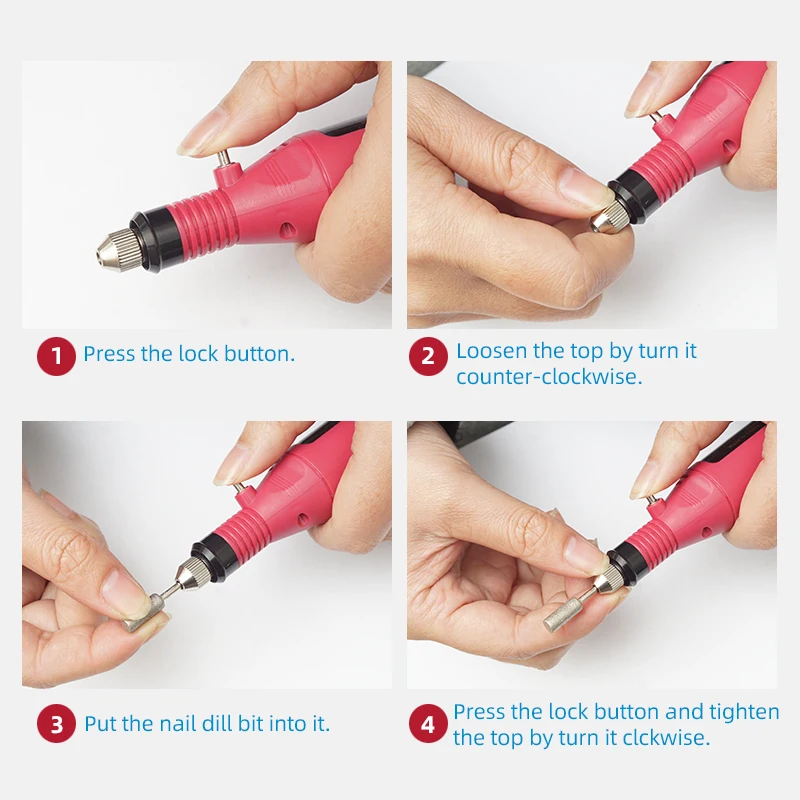 1 Press the lock button.

2 Loosen the top by turn it counter-clockwise.

3 Put the nail dill bit into it.

4 Press the lock button and tighten the top by turn it clckwise.