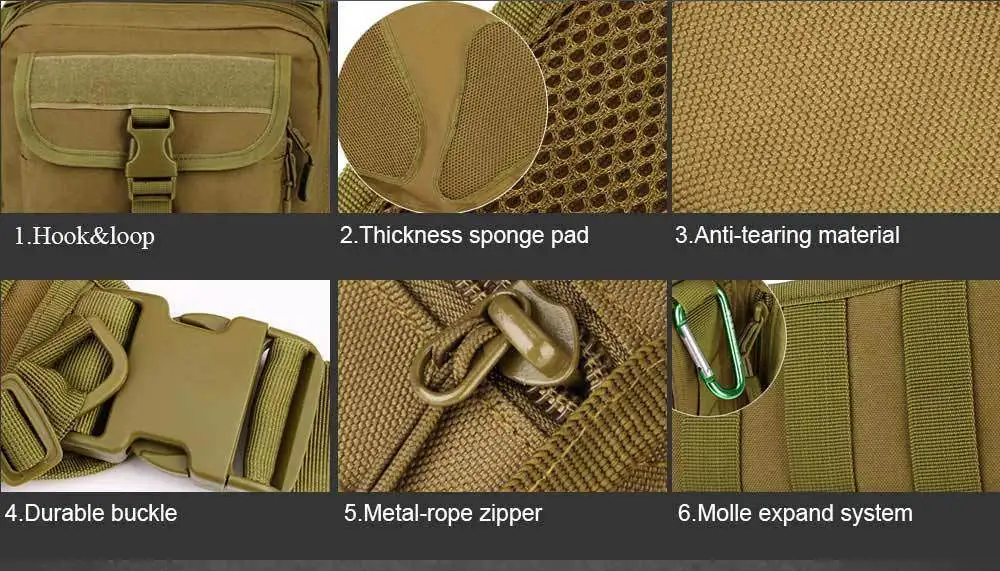 1.Hook&loop

2.Thickness sponge pad

3.Anti-tearing material

4.Durable buckle

5.Metal-rope zipper

6.Molle expand system