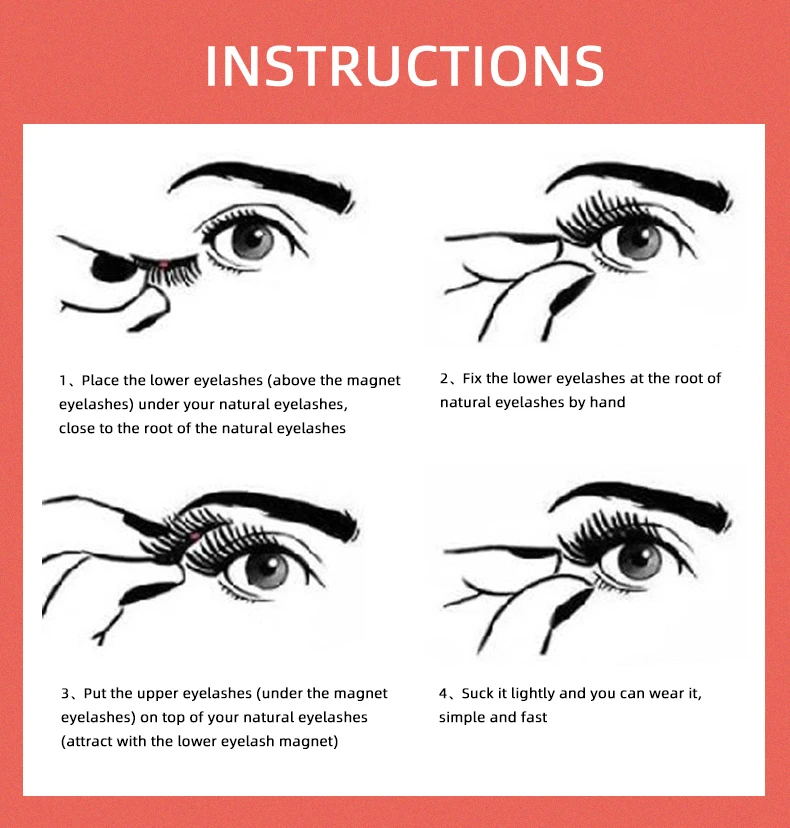 INSTRUCTIONS

1、Place the lower eyelashes (above the magnet eyelashes) under your natural eyelashes, close to the root of the natural eyelashes

2、Fix the lower eyelashes at the root of natural eyelashes by hand

3、Put the upper eyelashes (under the magnet eyelashes) on top of your natural eyelashes (attract with the lower eyelash magnet)

4、Suck it lightly and you can wear it, simple and fast