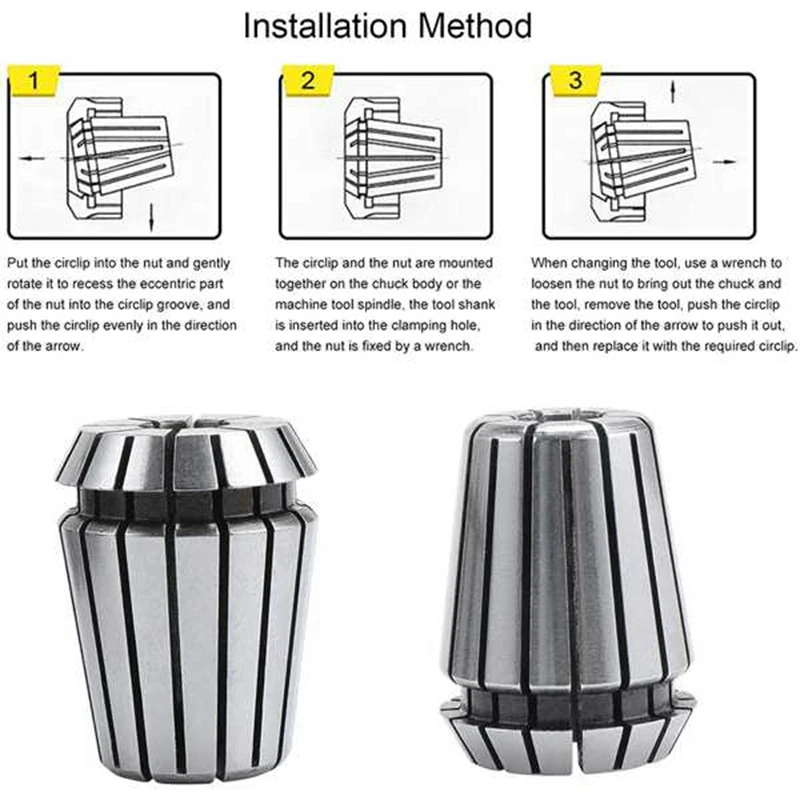 Installation Method

1

Put the circlip into the nut and gently rotate it to recess the eccentric part of the nut into the circlip groove, and push the circlip evenly in the direction of the arrow.

2

The circlip and the nut are mounted together on the chuck body or the machine tool spindle, the tool shank is inserted into the clamping hole, and the nut is fixed by a wrench.

3

When changing the tool, use a wrench to loosen the nut to bring out the chuck and the tool, remove the tool, push the circlip in the direction of the arrow to push it out, and then replace it with the required circlip.