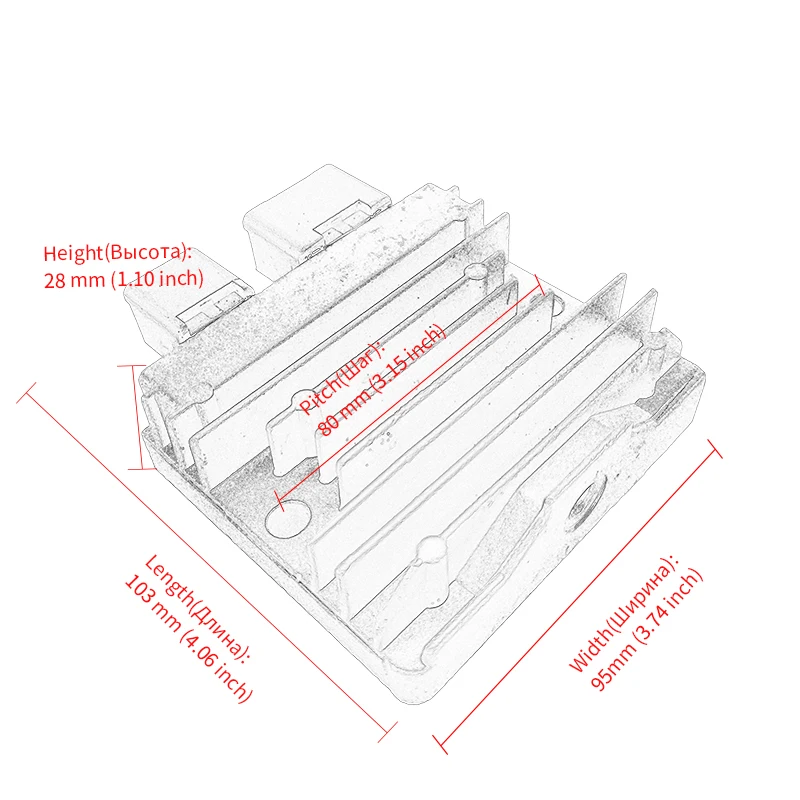 Height(Высота):
28 mm (1.10 inch)

Pitch(Шаг):
80 mm (3.15 inch)

Length(Длина):
103 mm (4.06 inch)

Width(Ширина):
95mm (3.74 inch)