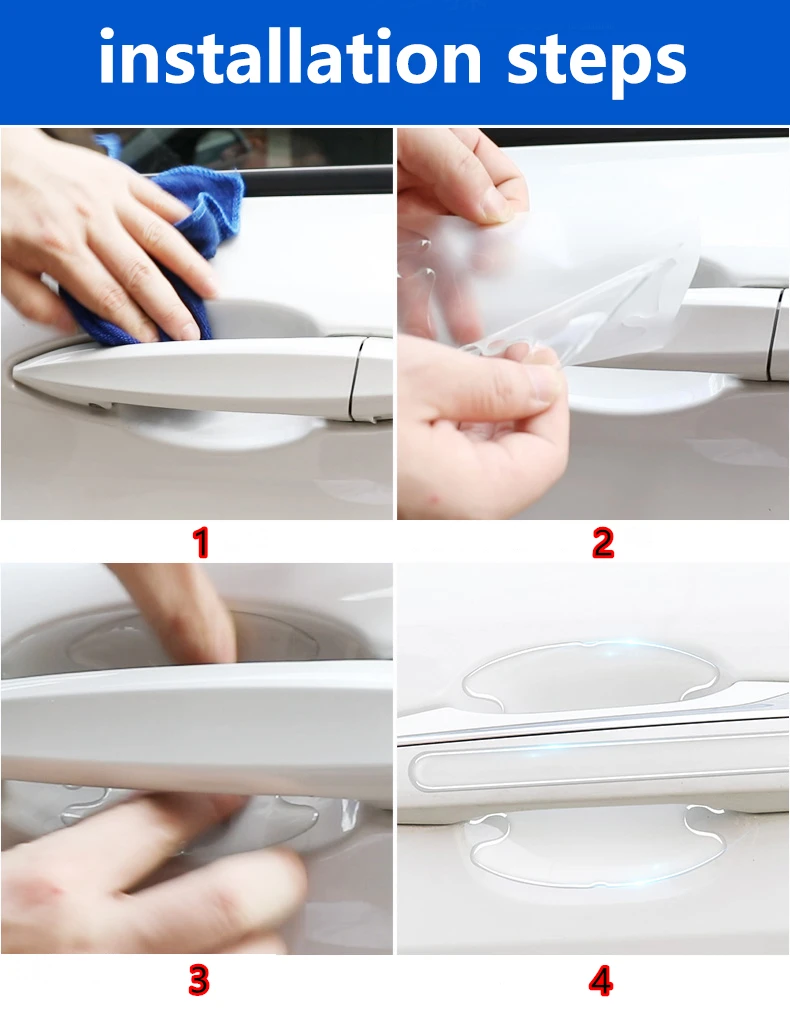 installation steps

1

2

3

4