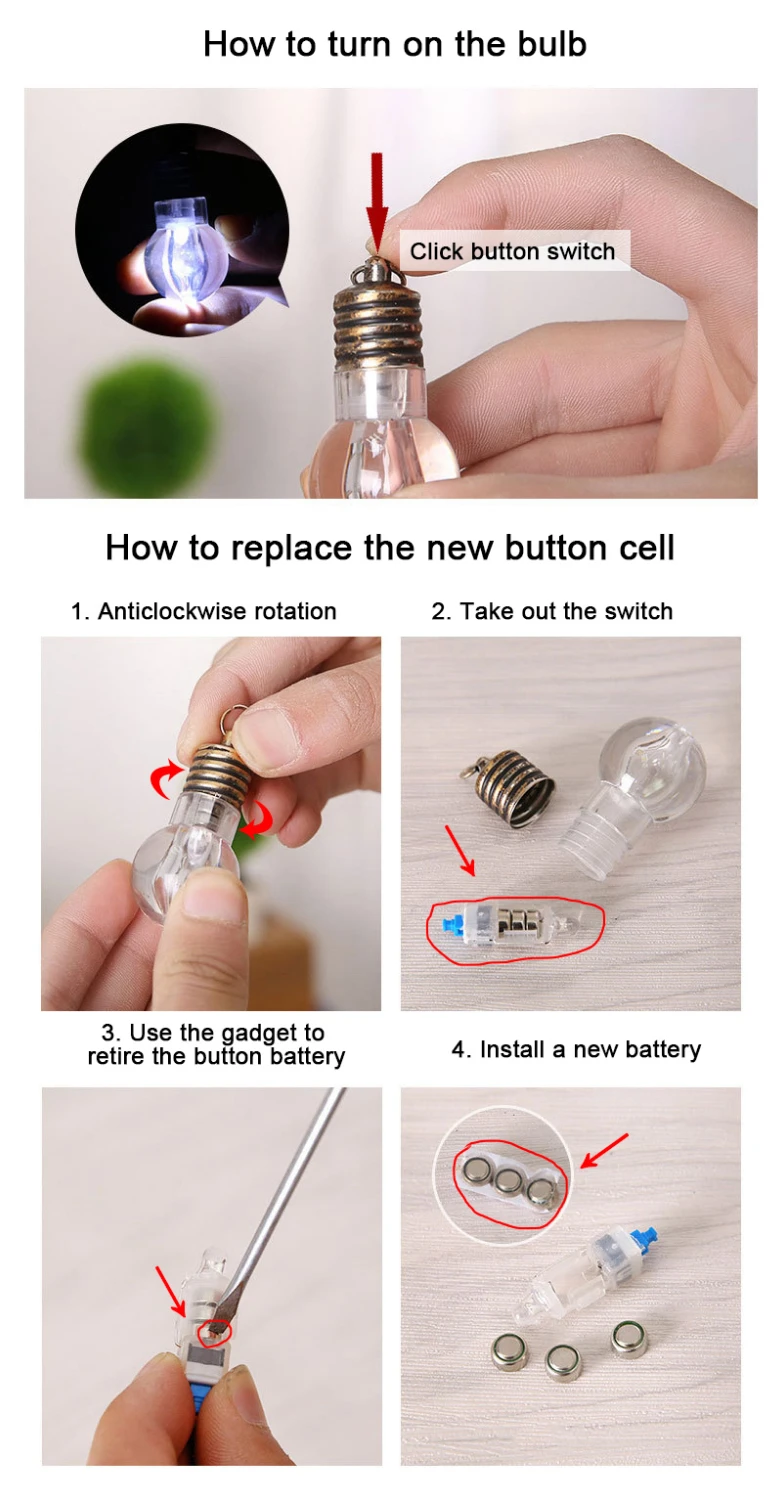 How to turn on the bulb

Click button switch

How to replace the new button cell

1. Anticlockwise rotation

2. Take out the switch

3. Use the gadget to retire the button battery

4. Install a new battery