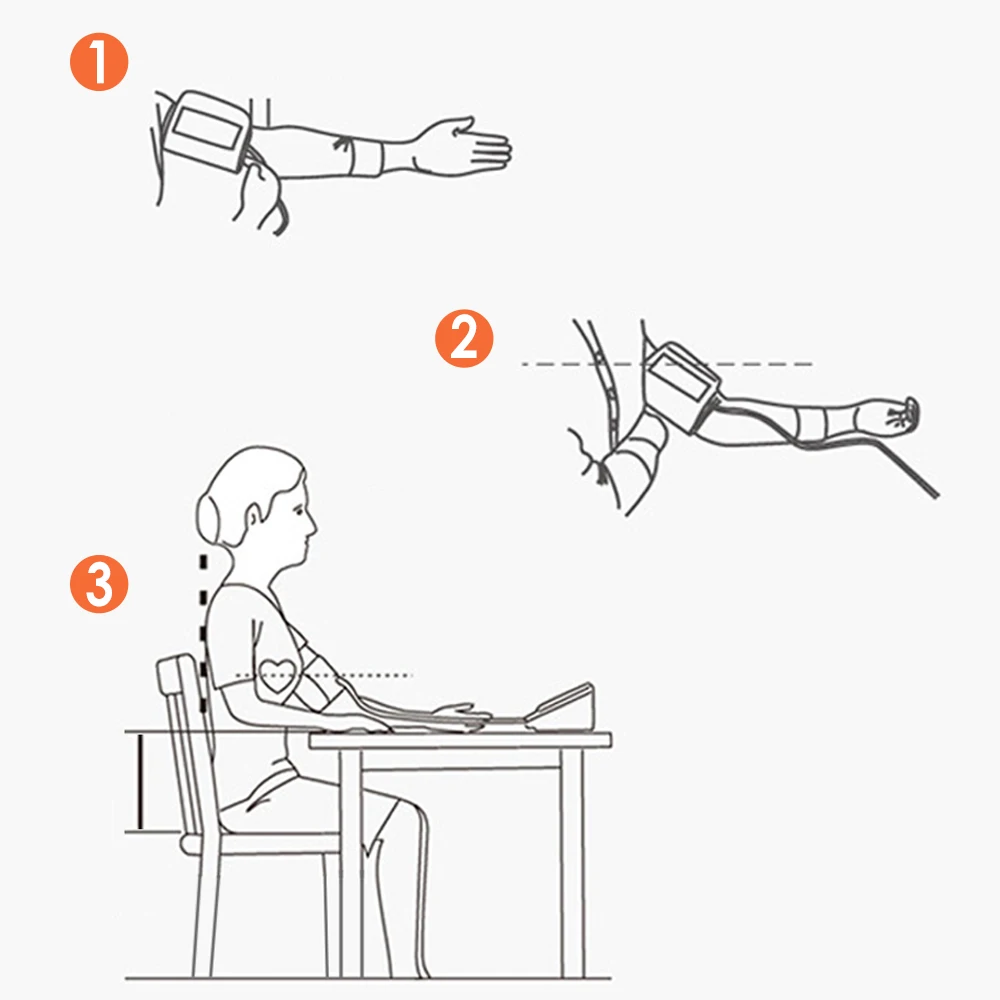 1

2

3