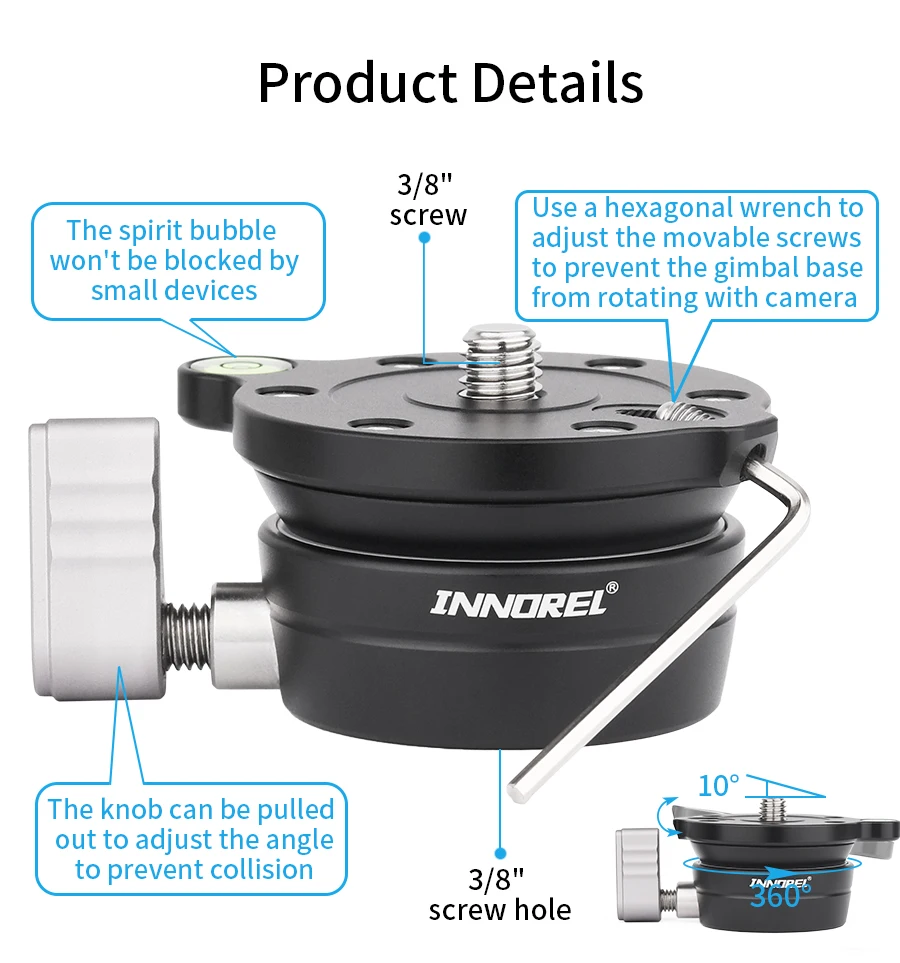 Product Details

The spirit bubble won't be blocked by small devices

3/8" screw

Use a hexagonal wrench to adjust the movable screws to prevent the gimbal base from rotating with camera

INNOREL®

The knob can be pulled out to adjust the angle to prevent collision

3/8" screw hole

10°

INNOREL®

360°