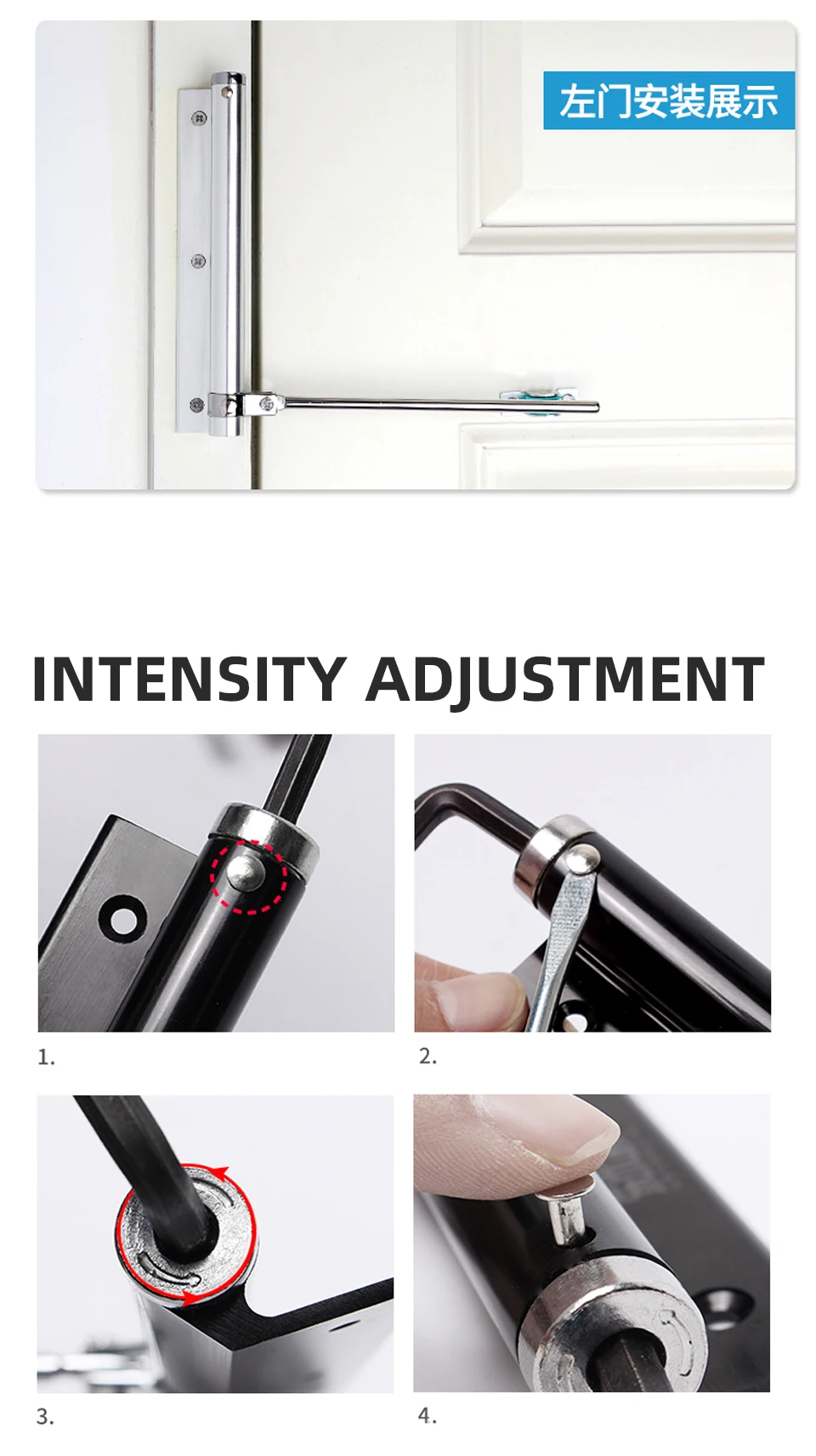 左门安装展示

INTENSITY ADJUSTMENT

1.

2.

3.

4.