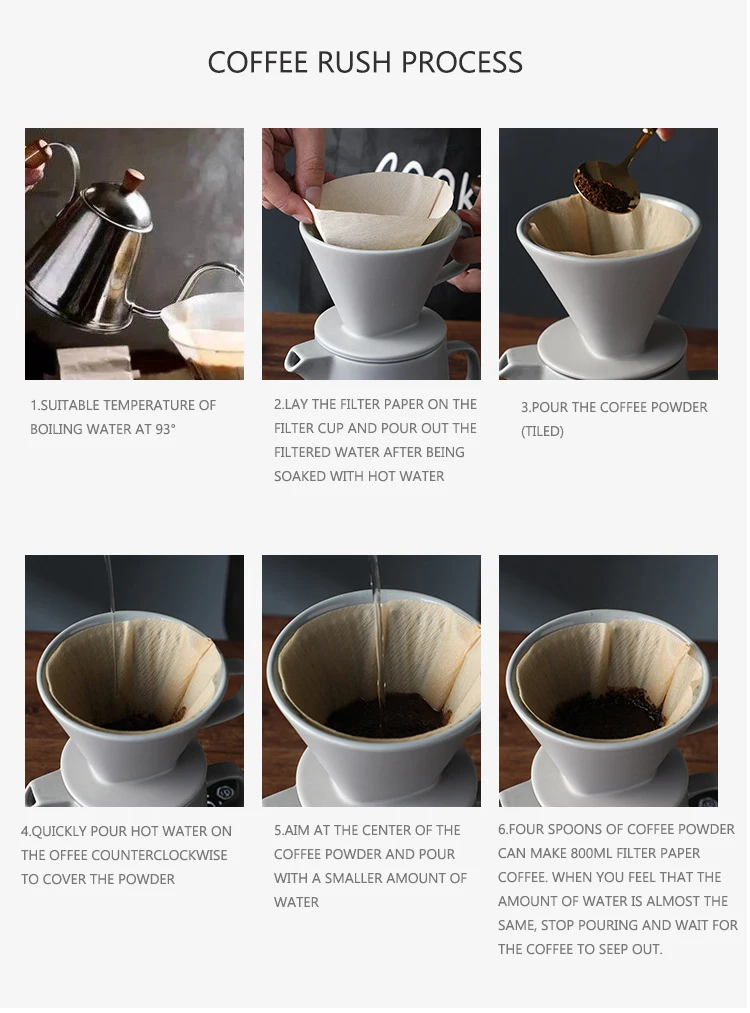 COFFEE RUSH PROCESS

1.SUITABLE TEMPERATURE OF BOILING WATER AT 93°

2.LAY THE FILTER PAPER ON THE FILTER CUP AND POUR OUT THE FILTERED WATER AFTER BEING SOAKED WITH HOT WATER

3.POUR THE COFFEE POWDER (TILED)

4.QUICKLY POUR HOT WATER ON THE OFFEE COUNTERCLOCKWISE TO COVER THE POWDER

5.AIM AT THE CENTER OF THE COFFEE POWDER AND POUR WITH A SMALLER AMOUNT OF WATER

6.FOUR SPOONS OF COFFEE POWDER CAN MAKE 800ML FILTER PAPER COFFEE. WHEN YOU FEEL THAT THE AMOUNT OF WATER IS ALMOST THE SAME, STOP POURING AND WAIT FOR THE COFFEE TO SEEP OUT.