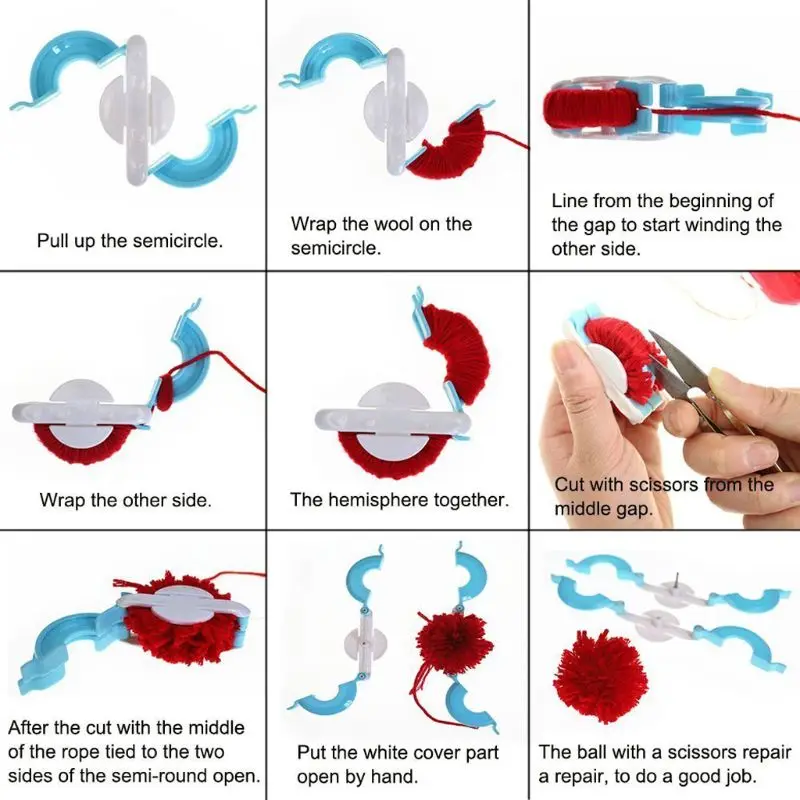 Pull up the semicircle.

Wrap the wool on the semicircle.

Line from the beginning of the gap to start winding the other side.

Wrap the other side.

The hemisphere together.

Cut with scissors from the middle gap.

After the cut with the middle of the rope tied to the two sides of the semi-round open.

Put the white cover part open by hand.

The ball with a scissors repair a repair, to do a good job.