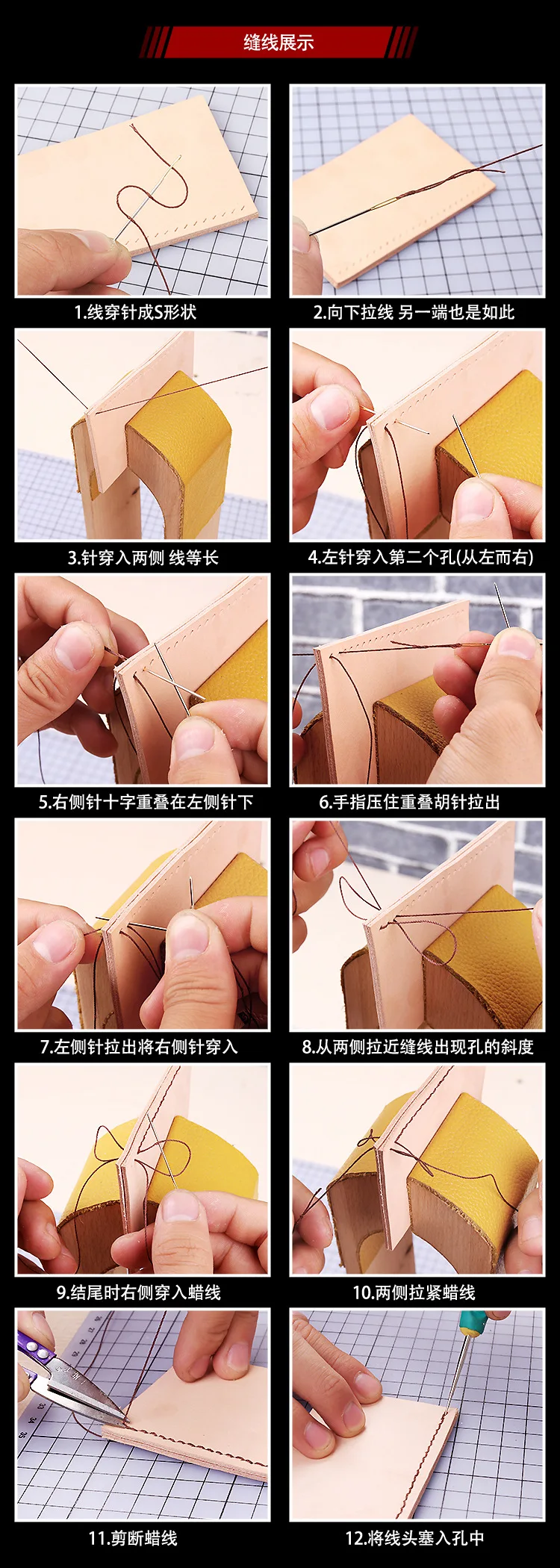 缝线展示

1.线穿针成S形状

2.向下拉线 另一端也是如此

3.针穿入两侧 线等长

4.左针穿入第二个孔(从左而右)

5.右侧针十字重叠在左侧针下

6.手指压住重叠胡针拉出

7.左侧针拉出将右侧针穿入

8.从两侧拉近缝线出现孔的斜度

9.结尾时右侧穿入蜡线

10.两侧拉紧蜡线

11.剪断蜡线

12.将线头塞入孔中