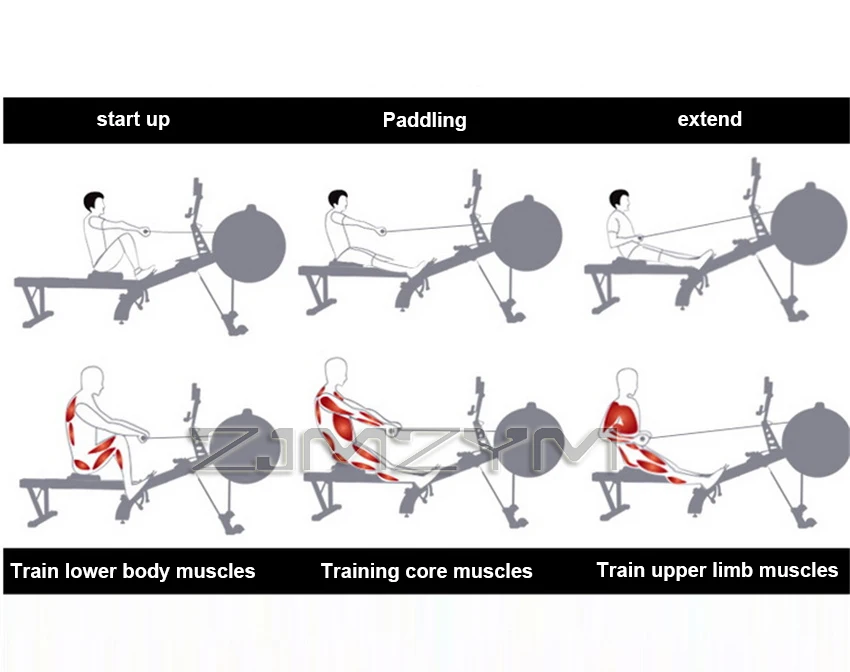 start up

Paddling

extend

ZJMZYM

Train lower body muscles

Training core muscles

Train upper limb muscles