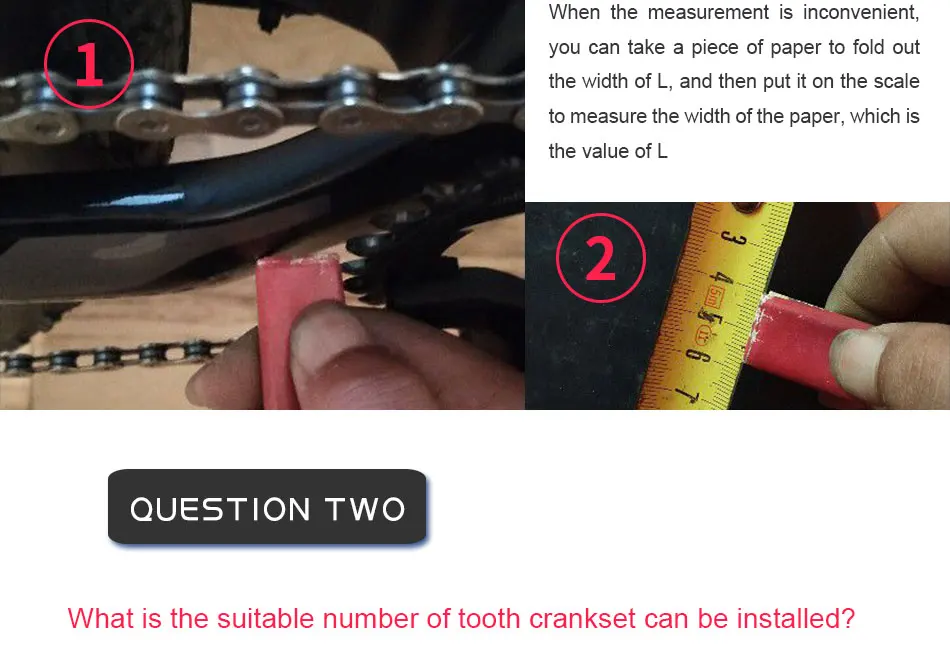 1

When the measurement is inconvenient, you can take a piece of paper to fold out the width of L, and then put it on the scale to measure the width of the paper, which is the value of L

2

3 4 5 6 7

QUESTION TWO

What is the suitable number of tooth crankset can be installed?