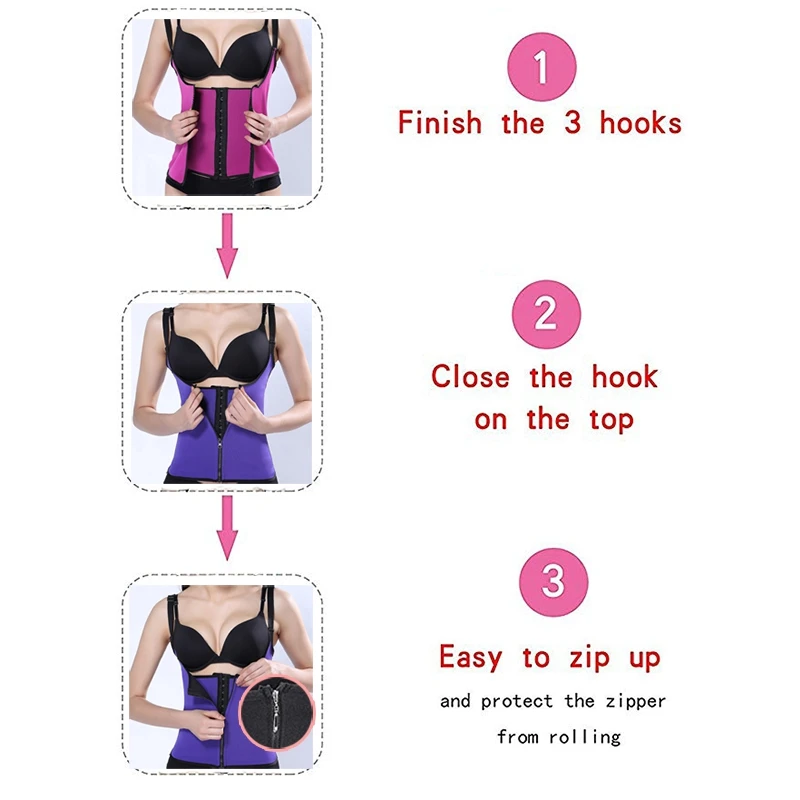 1
Finish the 3 hooks

2
Close the hook on the top

3
Easy to zip up
and protect the zipper from rolling