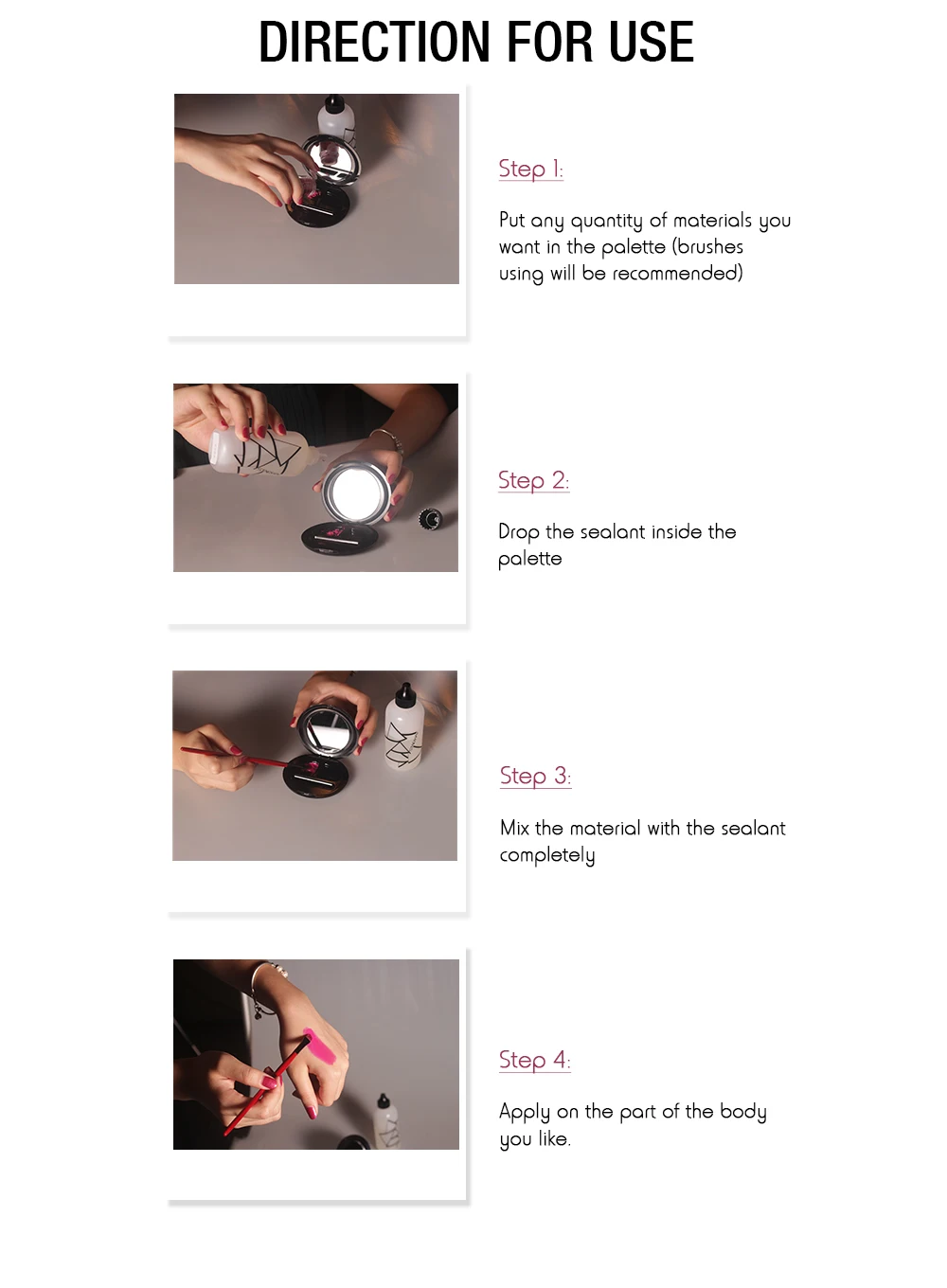 DIRECTION FOR USE

Step 1:

Put any quantity of materials you want in the palette (brushes using will be recommended)

Step 2:

Drop the sealant inside the palette

Step 3:

Mix the material with the sealant completely

Step 4:

Apply on the part of the body you like.