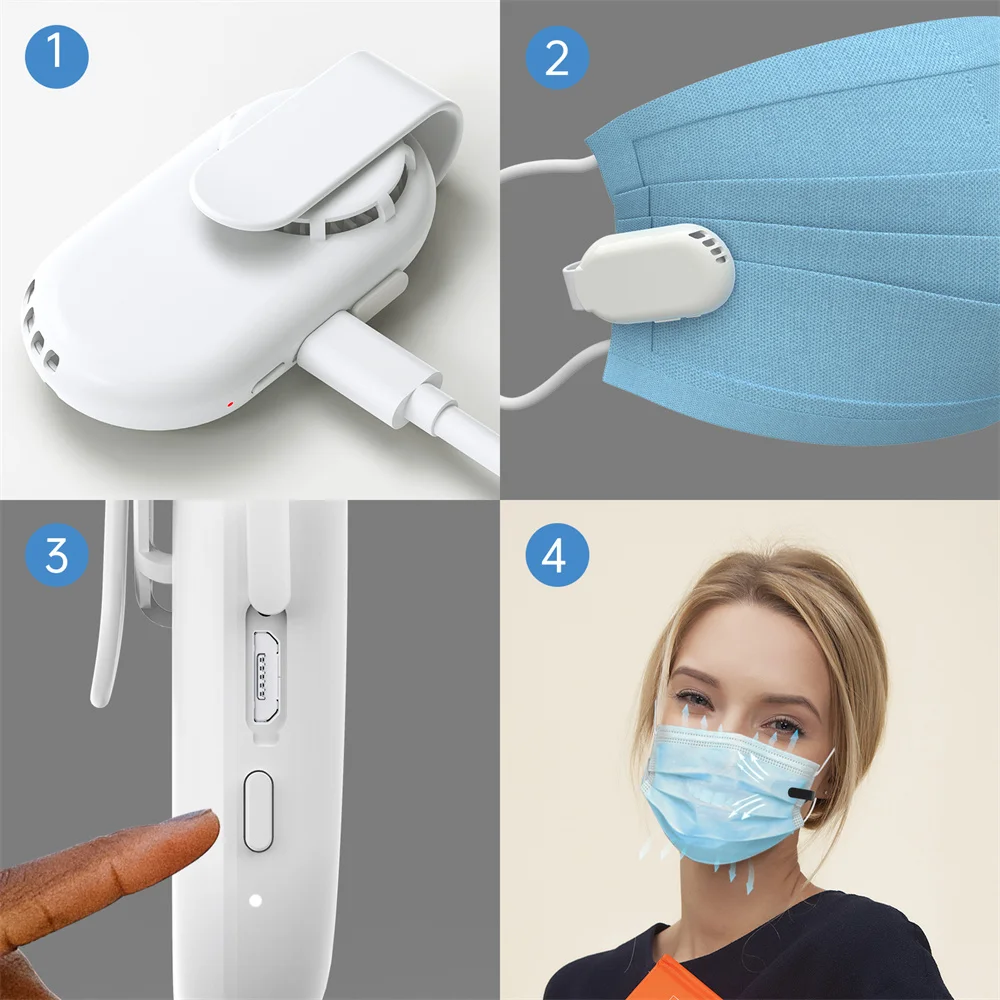 1

2

3

4