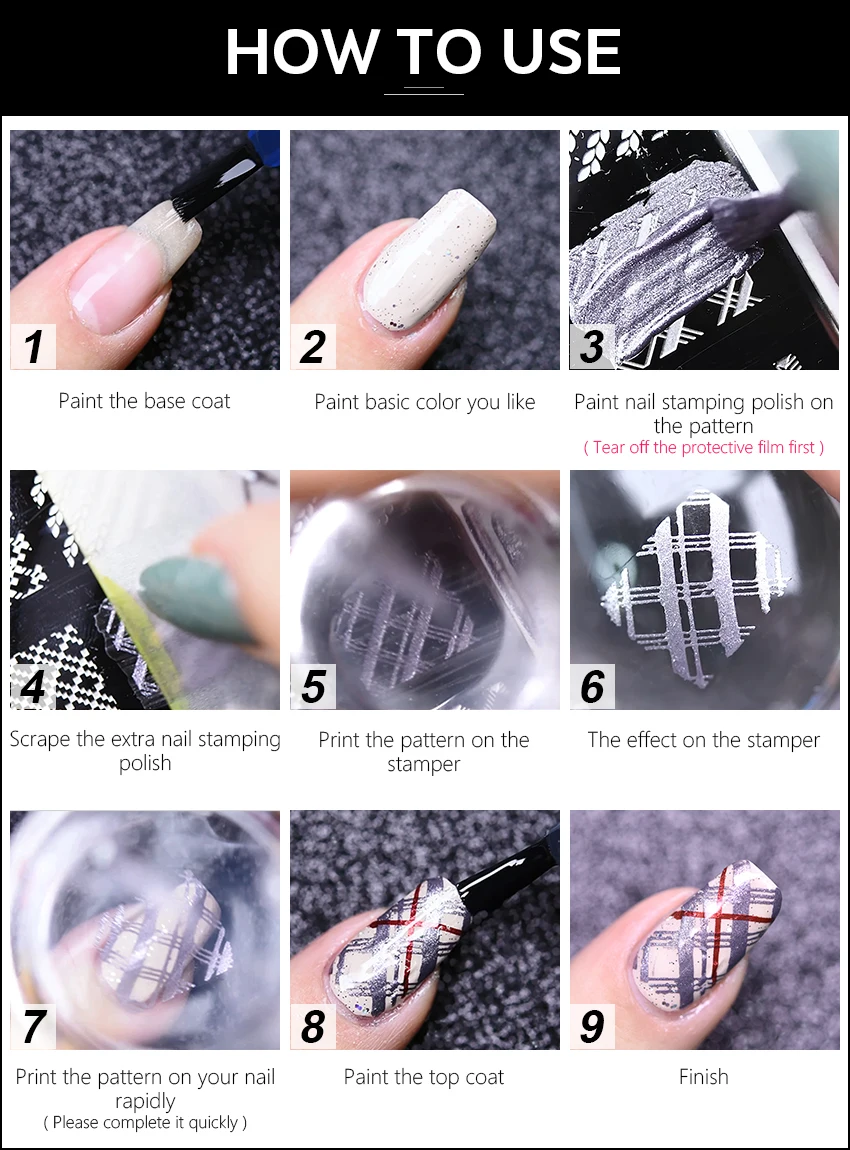 HOW TO USE

1
Paint the base coat

2
Paint basic color you like

3
Paint nail stamping polish on the pattern
( Tear off the protective film first )

4
Scrape the extra nail stamping polish

5
Print the pattern on the stamper

6
The effect on the stamper

7
Print the pattern on your nail rapidly
( Please complete it quickly )

8
Paint the top coat

9
Finish