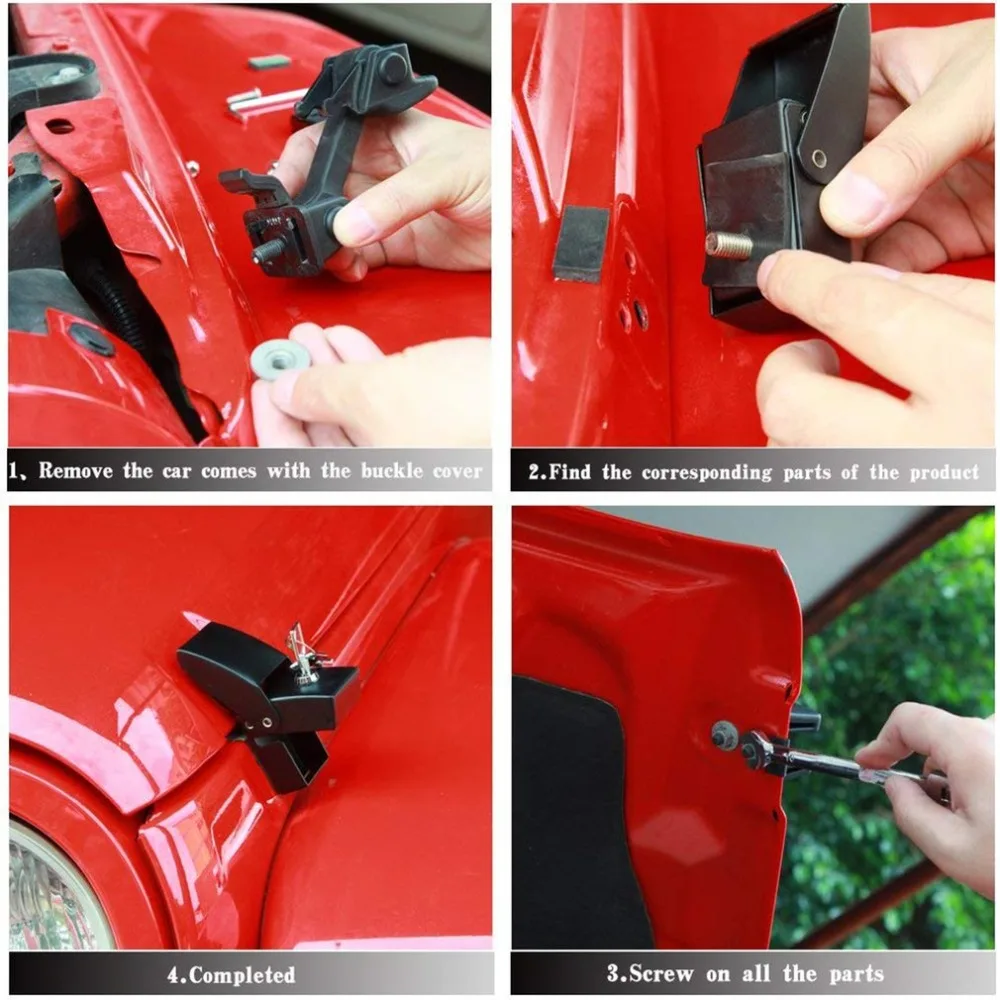 1、Remove the car comes with the buckle cover

2.Find the corresponding parts of the product

4.Completed

3.Screw on all the parts