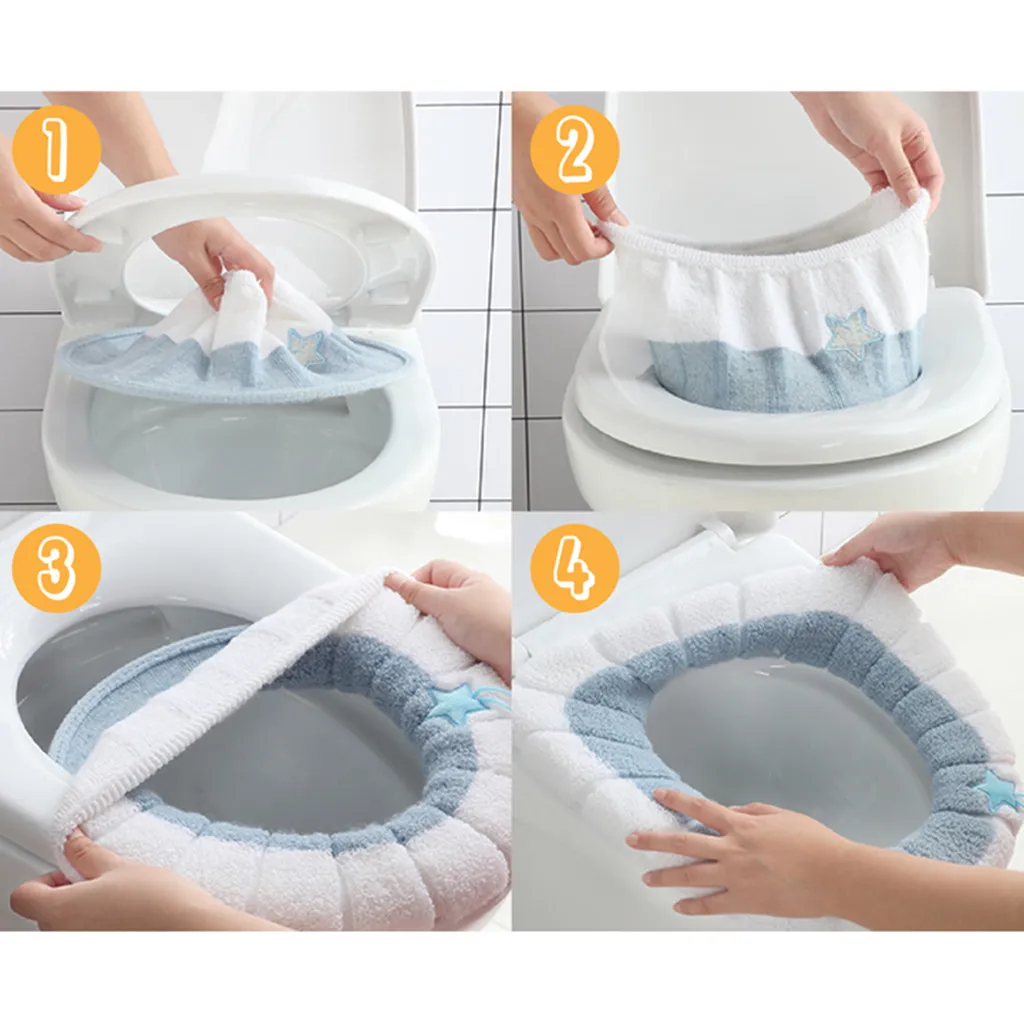 1

2

3

4