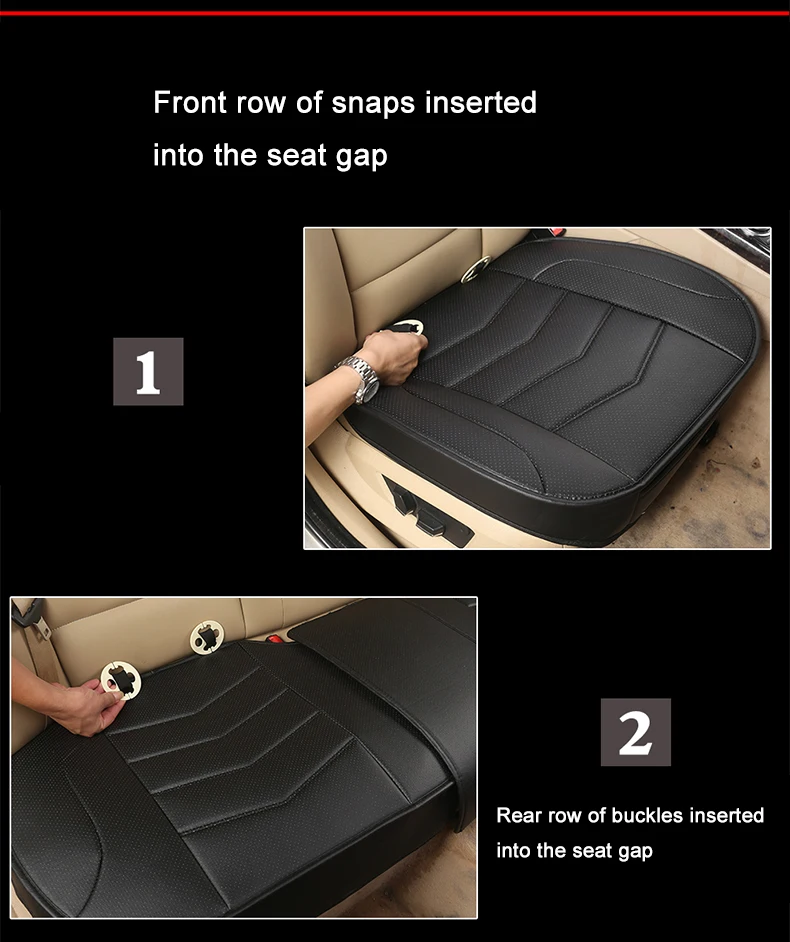 Front row of snaps inserted into the seat gap

1

2

Rear row of buckles inserted into the seat gap