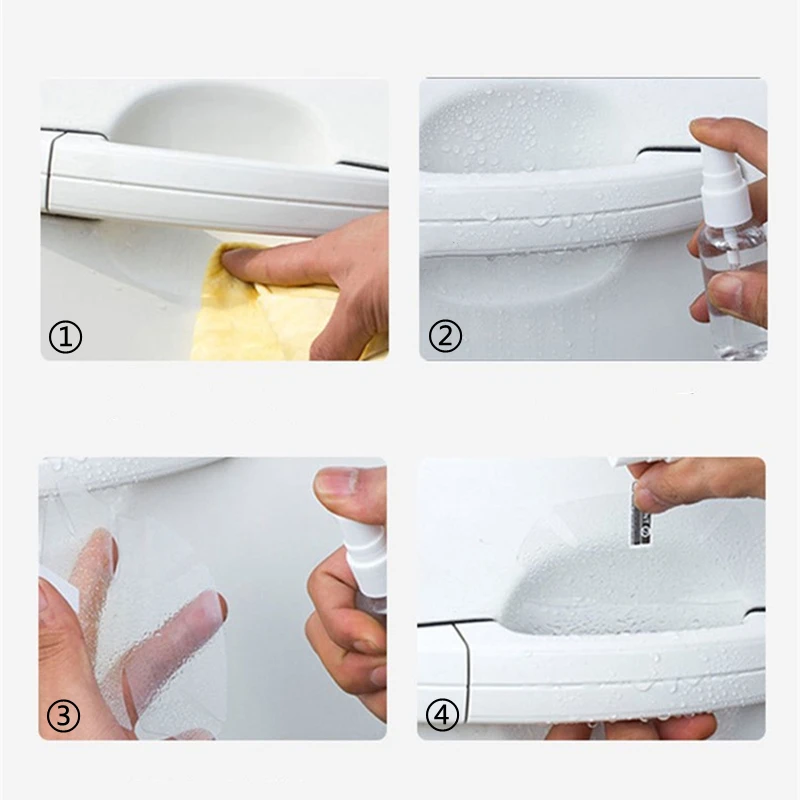 ①

②

③

④