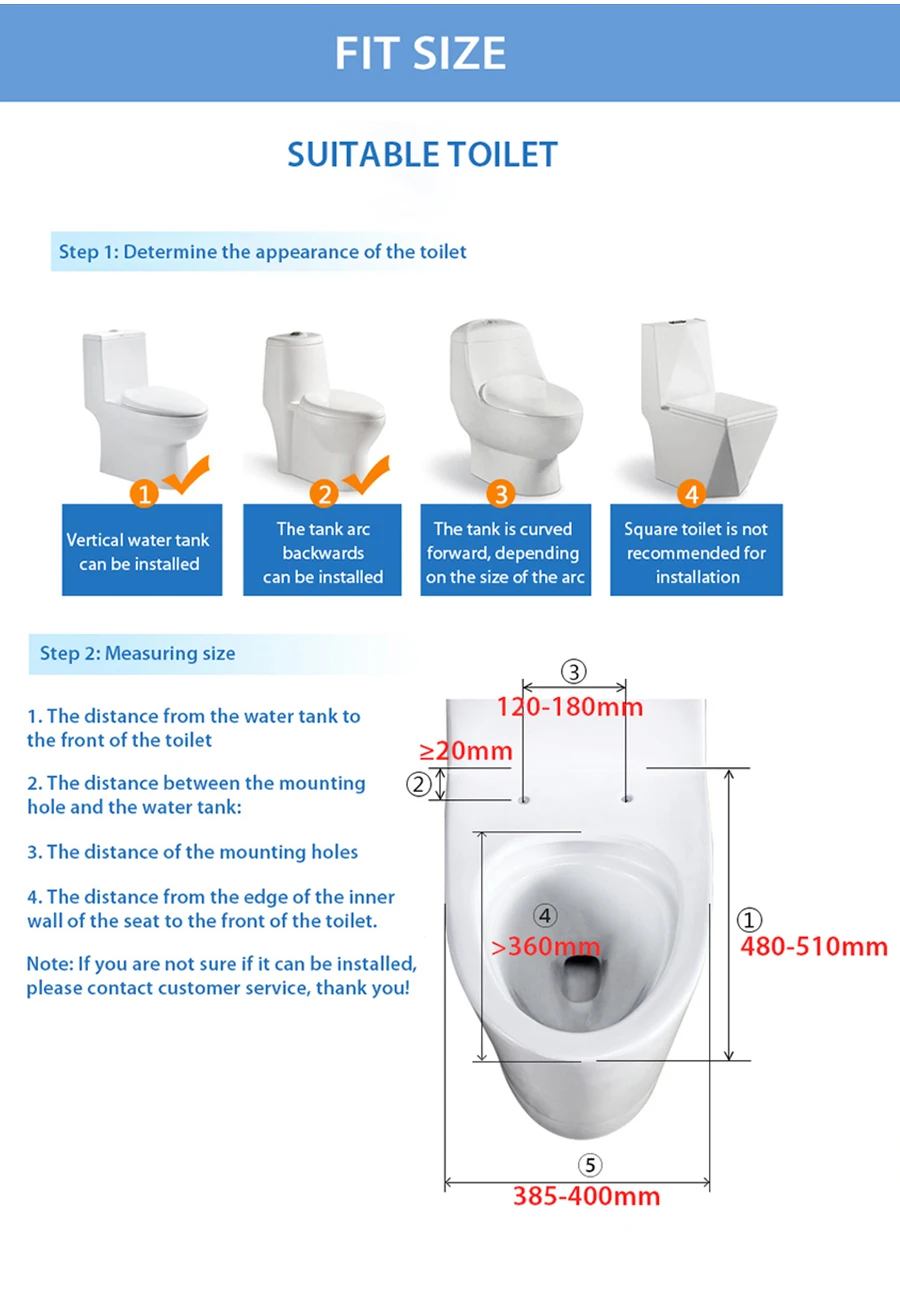 FIT SIZE

SUITABLE TOILET

Step 1: Determine the appearance of the toilet

1
Vertical water tank can be installed

2
The tank arc backwards can be installed

3
The tank is curved forward, depending on the size of the arc

4
Square toilet is not recommended for installation

Step 2: Measuring size

1. The distance from the water tank to the front of the toilet

2. The distance between the mounting hole and the water tank:

3. The distance of the mounting holes

4. The distance from the edge of the inner wall of the seat to the front of the toilet.

Note: If you are not sure if it can be installed, please contact customer service, thank you!

③
120-180mm
≥20mm
②
④
>360mm
①
480-510mm
⑤
385-400mm