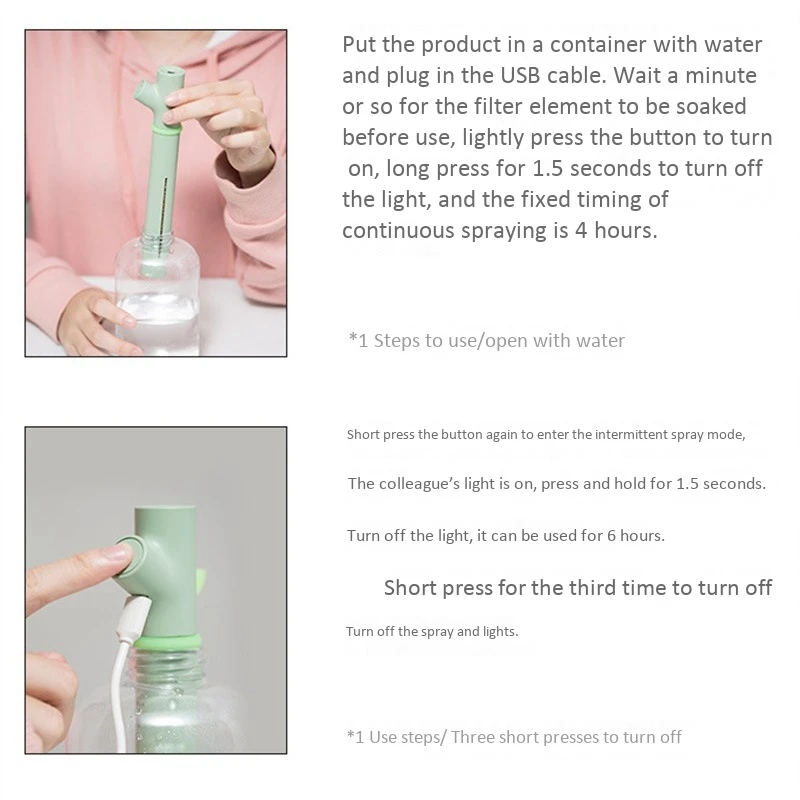 Put the product in a container with water and plug in the USB cable. Wait a minute or so for the filter element to be soaked before use, lightly press the button to turn on, long press for 1.5 seconds to turn off the light, and the fixed timing of continuous spraying is 4 hours.

*1 Steps to use/open with water

Short press the button again to enter the intermittent spray mode,

The colleague's light is on, press and hold for 1.5 seconds.

Turn off the light, it can be used for 6 hours.

Short press for the third time to turn off

Turn off the spray and lights.

*1 Use steps/ Three short presses to turn off